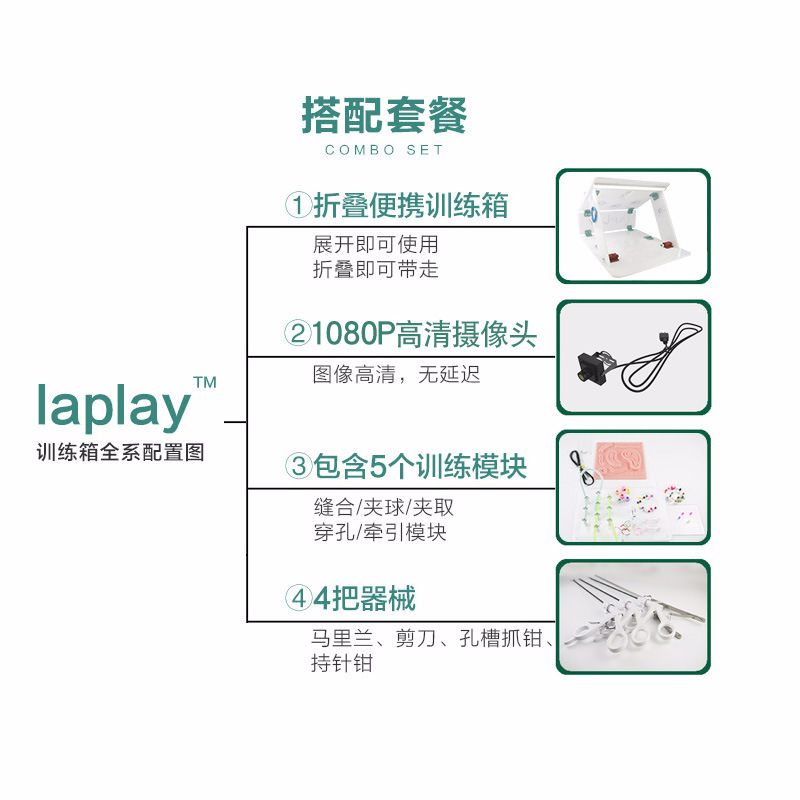 搭配套餐
COMBO SET

laplay™
训练箱全系配置图

①折叠便携训练箱
展开即可使用
折叠即可带走

②1080P高清摄像头
图像高清，无延迟

③包含5个训练模块
缝合/夹球/夹取
穿孔/牵引模块

④4把器械
马里兰、剪刀、孔槽抓钳、持针钳