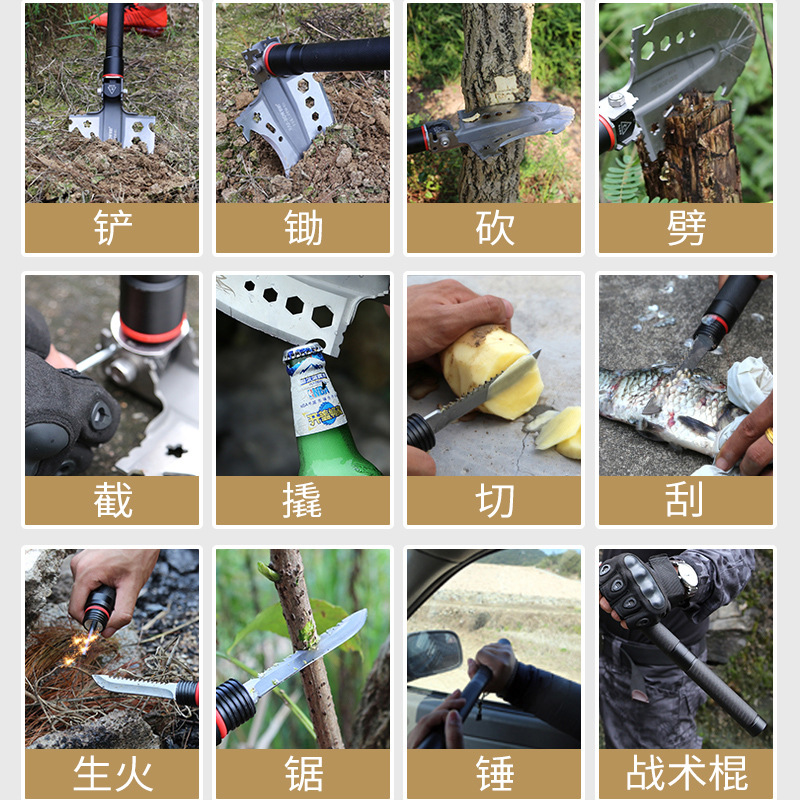 铲

锄

砍

劈

截

撬

切

刮

生火

锯

锤

战术棍