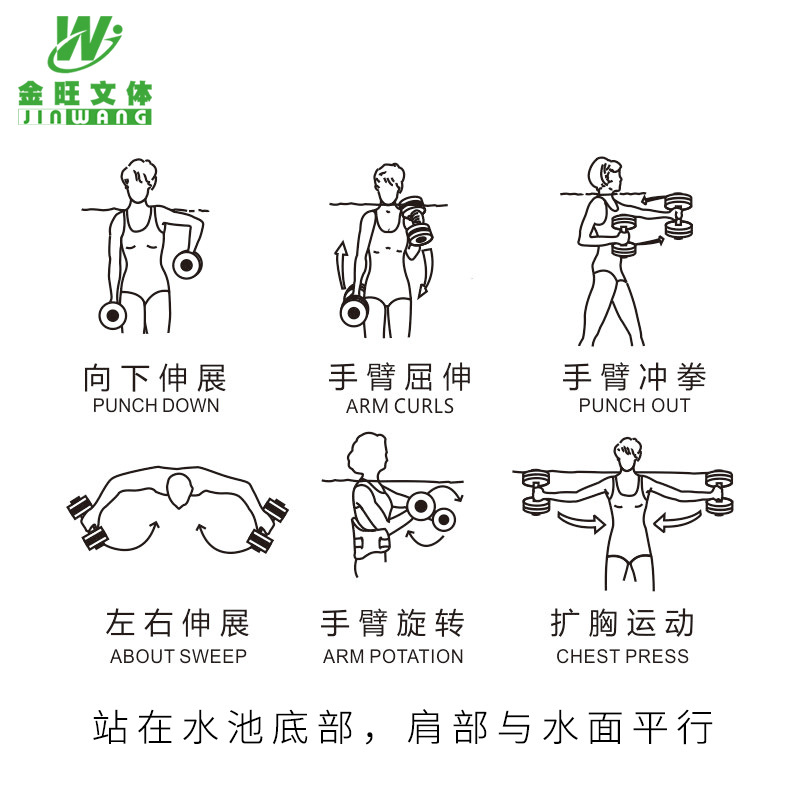 金旺文体
JINWANG

向下伸展
PUNCH DOWN

手臂屈伸
ARM CURLS

手臂冲拳
PUNCH OUT

左右伸展
ABOUT SWEEP

手臂旋转
ARM POTATION

扩胸运动
CHEST PRESS

站在水池底部，肩部与水面平行