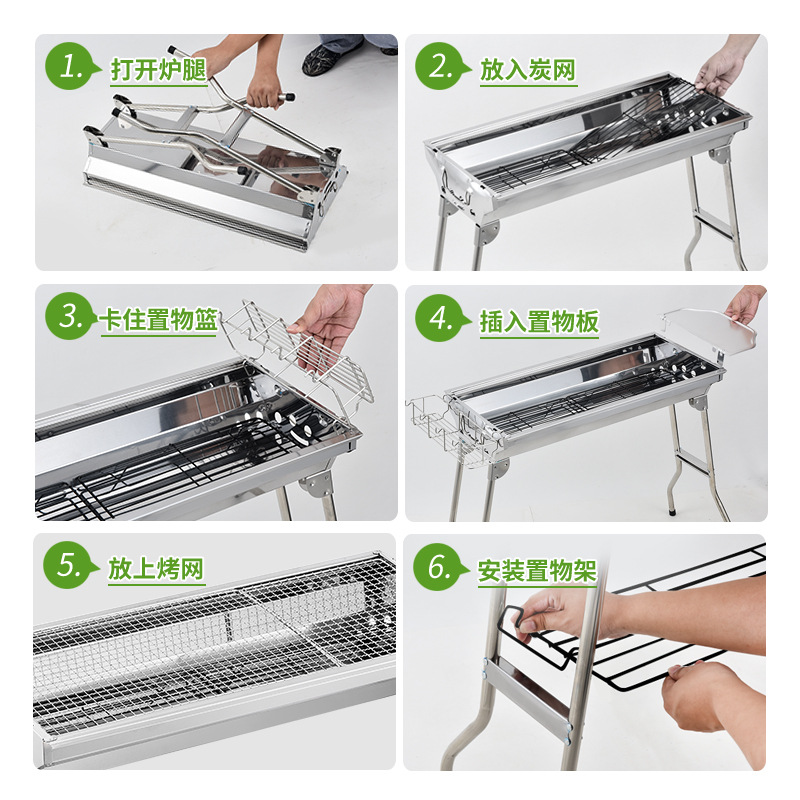 1. 打开炉腿

2. 放入炭网

3. 卡住置物篮

4. 插入置物板

5. 放上烤网

6. 安装置物架