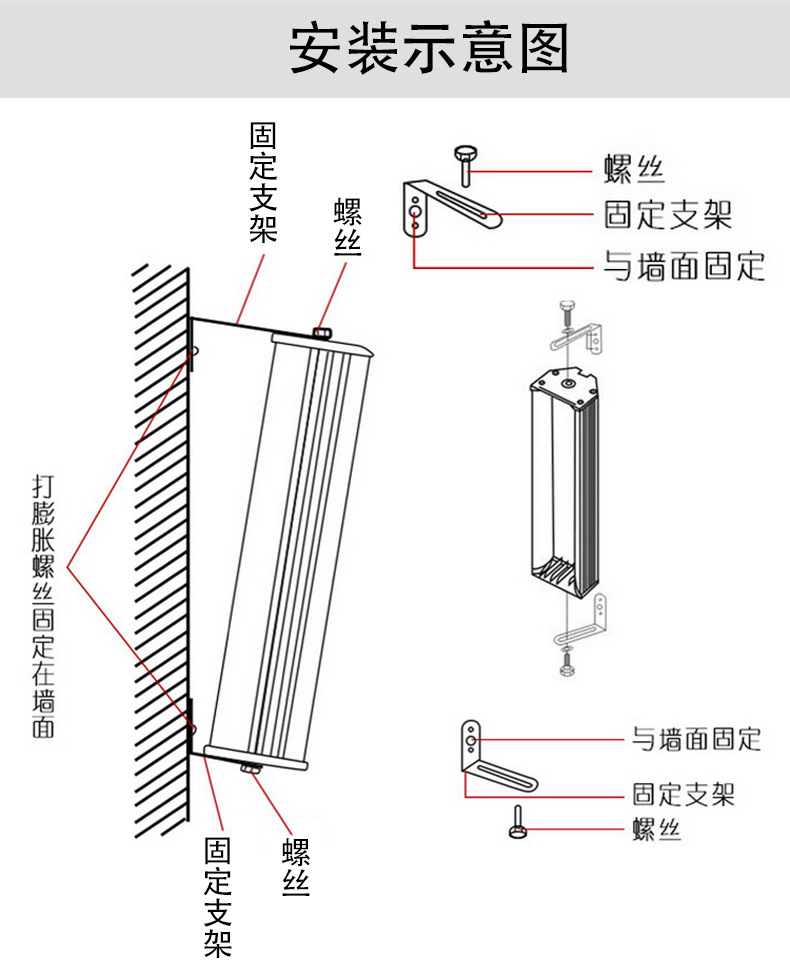 安装示意图

固定支架

螺丝

打膨胀螺丝固定在墙面

固定支架

螺丝

螺丝

固定支架

与墙面固定

与墙面固定

固定支架

螺丝