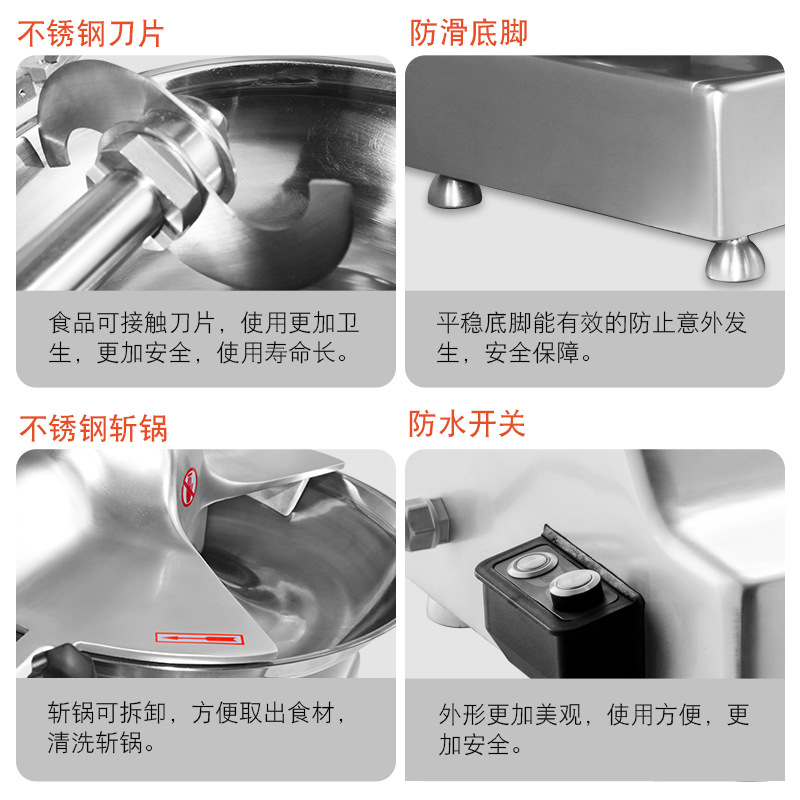 不锈钢刀片

食品可接触刀片，使用更加卫生，更加安全，使用寿命长。

防滑底脚

平稳底脚能有效的防止意外发生，安全保障。

不锈钢斩锅

斩锅可拆卸，方便取出食材，清洗斩锅。

防水开关

外形更加美观，使用方便，更加安全。