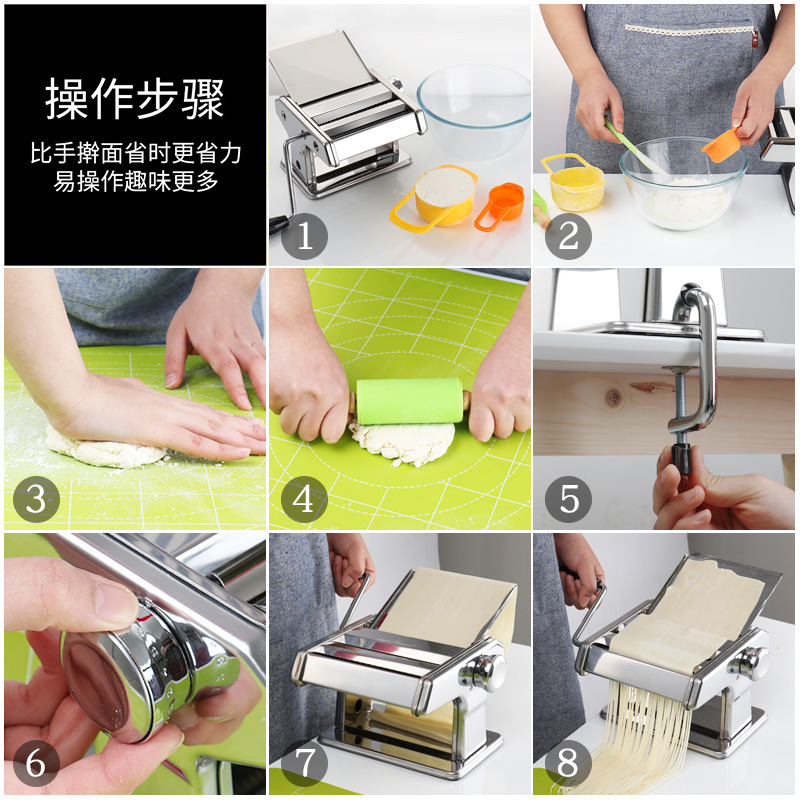 操作步骤

比手擀面省时更省力
易操作趣味更多

1

2

3

4

5

6

7

8