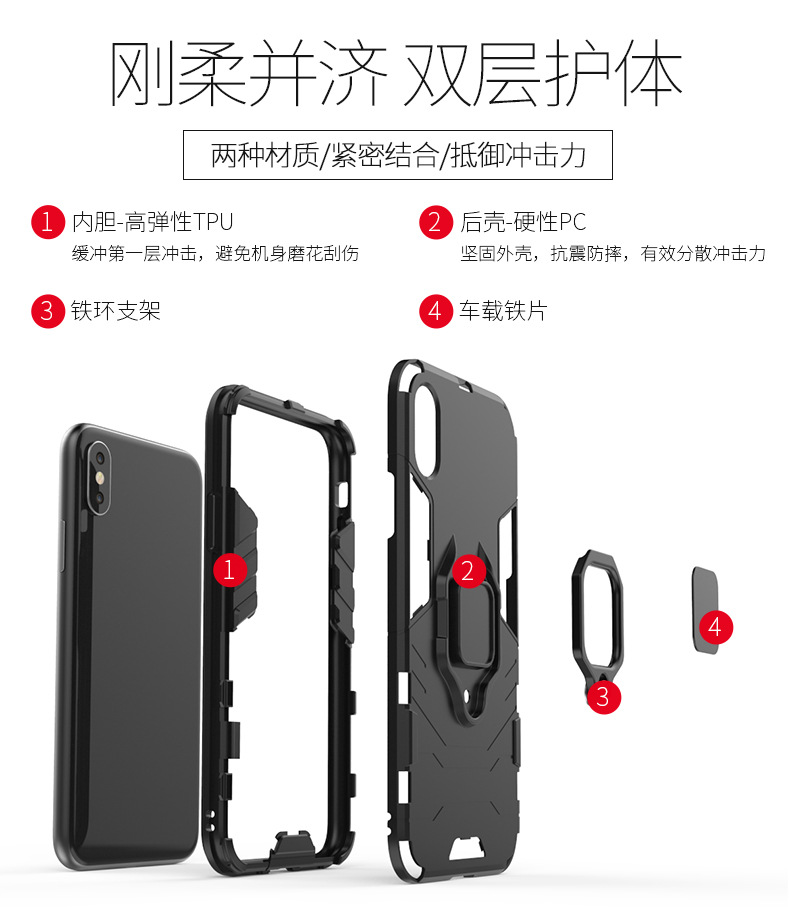 刚柔并济 双层护体

两种材质/紧密结合/抵御冲击力

1 内胆-高弹性TPU
缓冲第一层冲击，避免机身磨花刮伤

2 后壳-硬性PC
坚固外壳，抗震防摔，有效分散冲击力

3 铁环支架

4 车载铁片

1

2

3

4