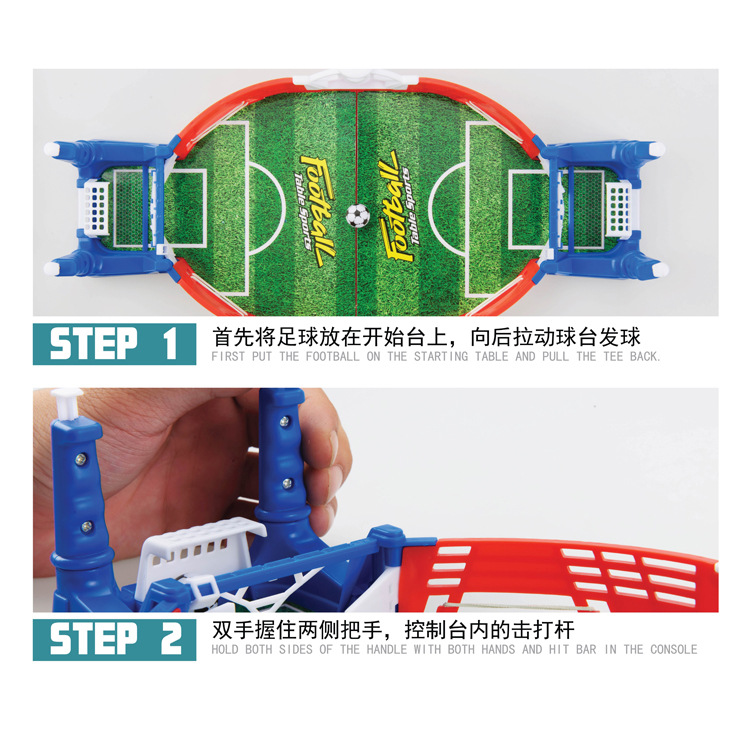 Football
Table Sports

Football
Table Sports

STEP 1
首先将足球放在开始台上，向后拉动球台发球
FIRST PUT THE FOOTBALL ON THE STARTING TABLE AND PULL THE TEE BACK.

STEP 2
双手握住两侧把手，控制台内的击打杆
HOLD BOTH SIDES OF THE HANDLE WITH BOTH HANDS AND HIT BAR IN THE CONSOLE