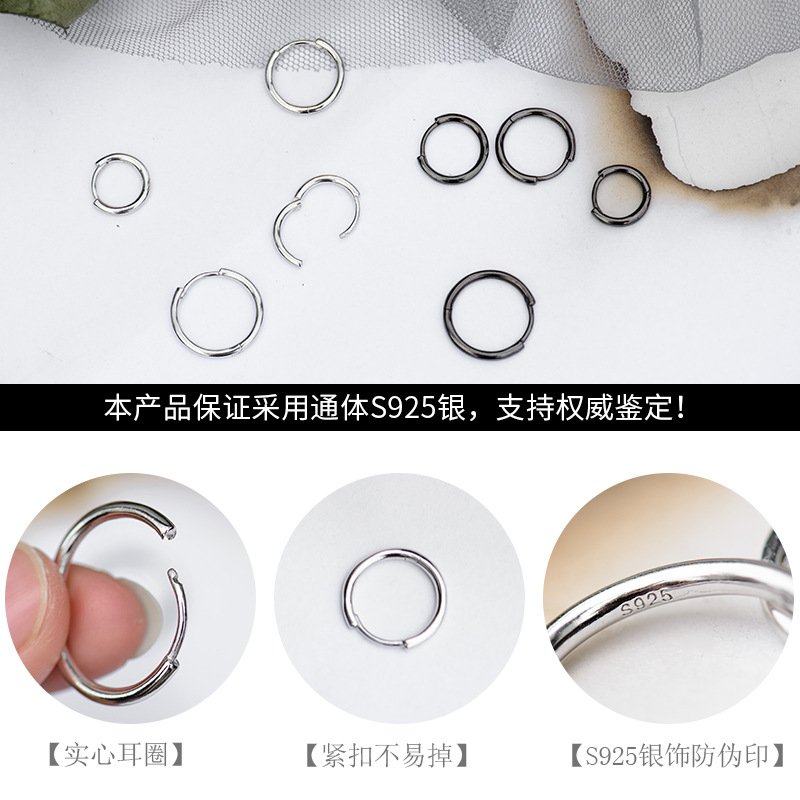 本产品保证采用通体S925银，支持权威鉴定！

S925

【实心耳圈】

【紧扣不易掉】

【S925银饰防伪印】