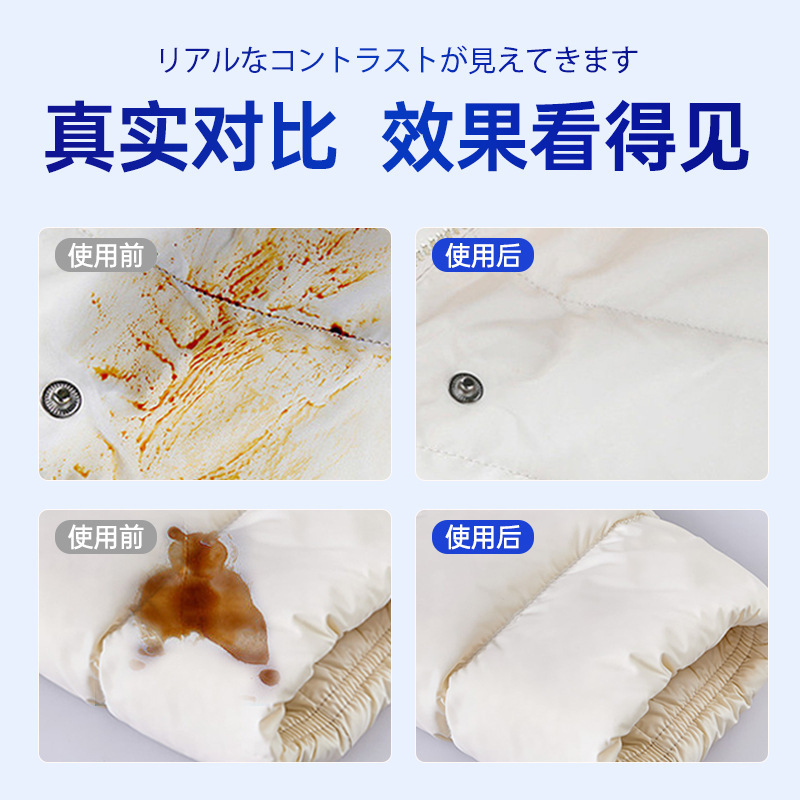 リアルなコントラストが見えてきます

真实对比 效果看得见

使用前

使用后

使用前

使用后