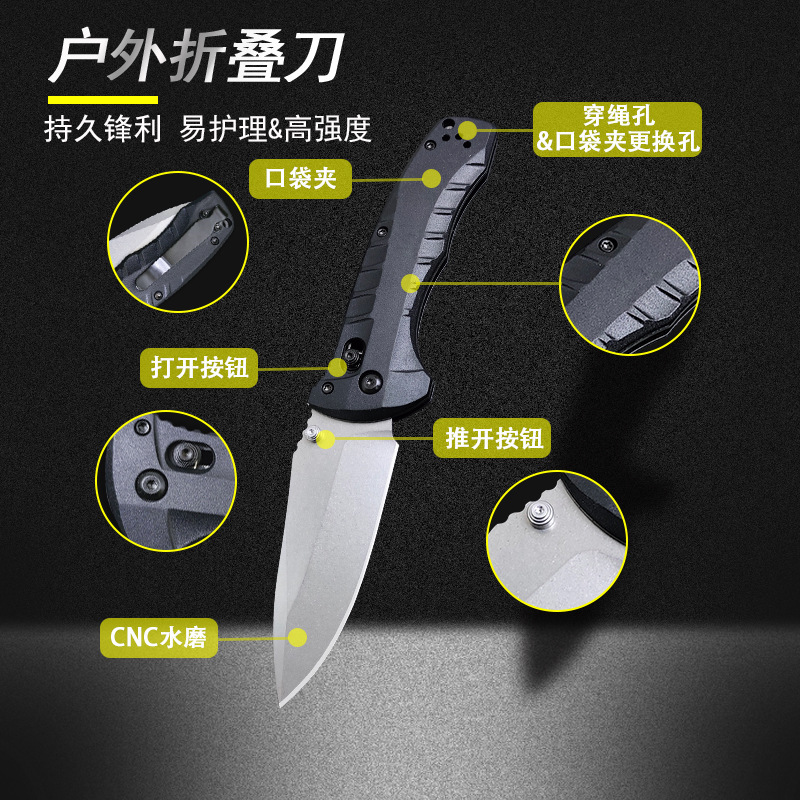 户外折叠刀

持久锋利 易护理&高强度

穿绳孔
&口袋夹更换孔

口袋夹

打开按钮

推开按钮

CNC水磨