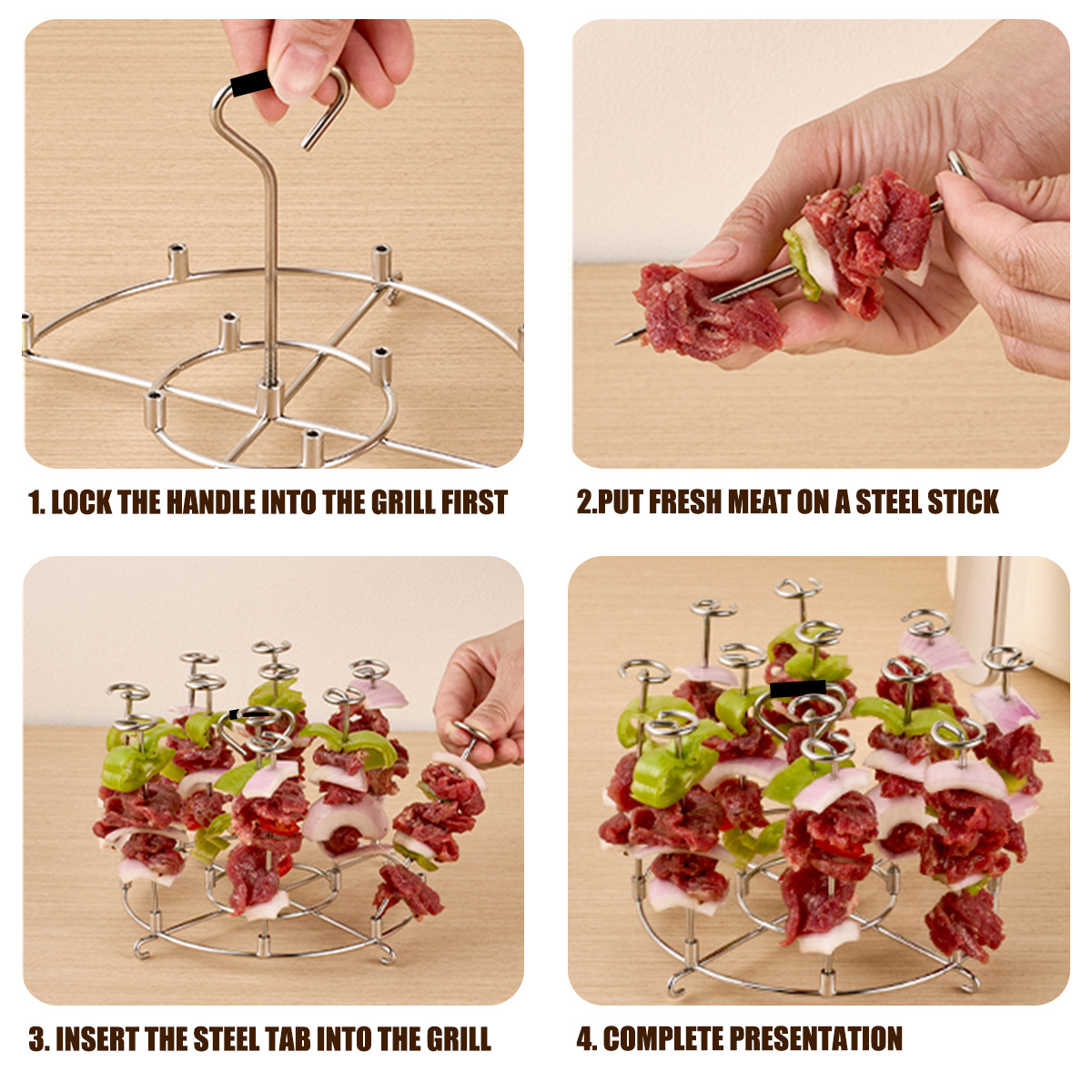 1. LOCK THE HANDLE INTO THE GRILL FIRST

2.PUT FRESH MEAT ON A STEEL STICK

3. INSERT THE STEEL TAB INTO THE GRILL

4. COMPLETE PRESENTATION