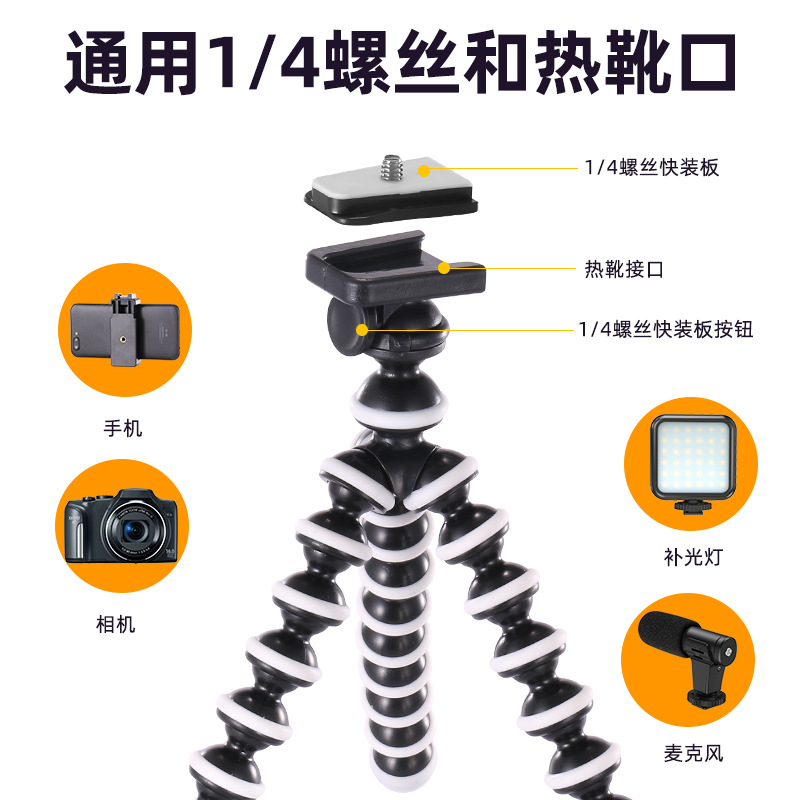 通用1/4螺丝和热靴口

1/4螺丝快装板

热靴接口

1/4螺丝快装板按钮

手机

相机

补光灯

麦克风