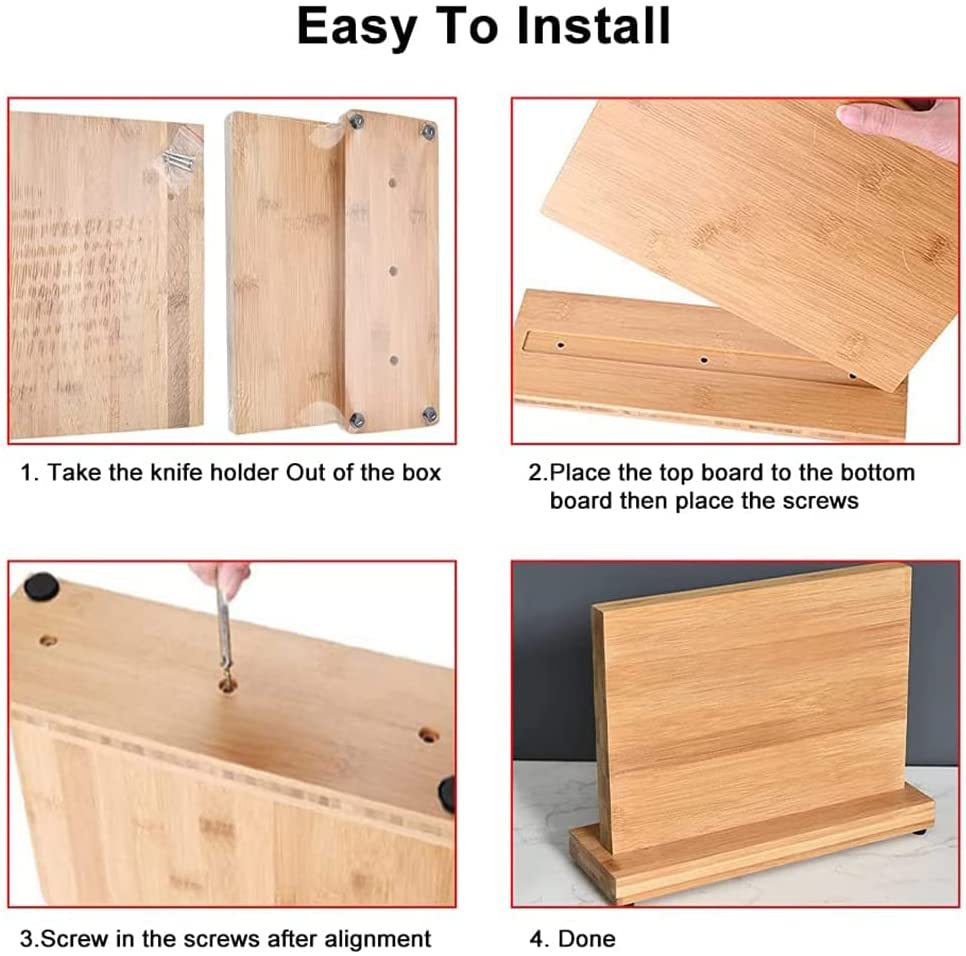 Easy To Install

1. Take the knife holder Out of the box

2.Place the top board to the bottom board then place the screws

3.Screw in the screws after alignment

4. Done