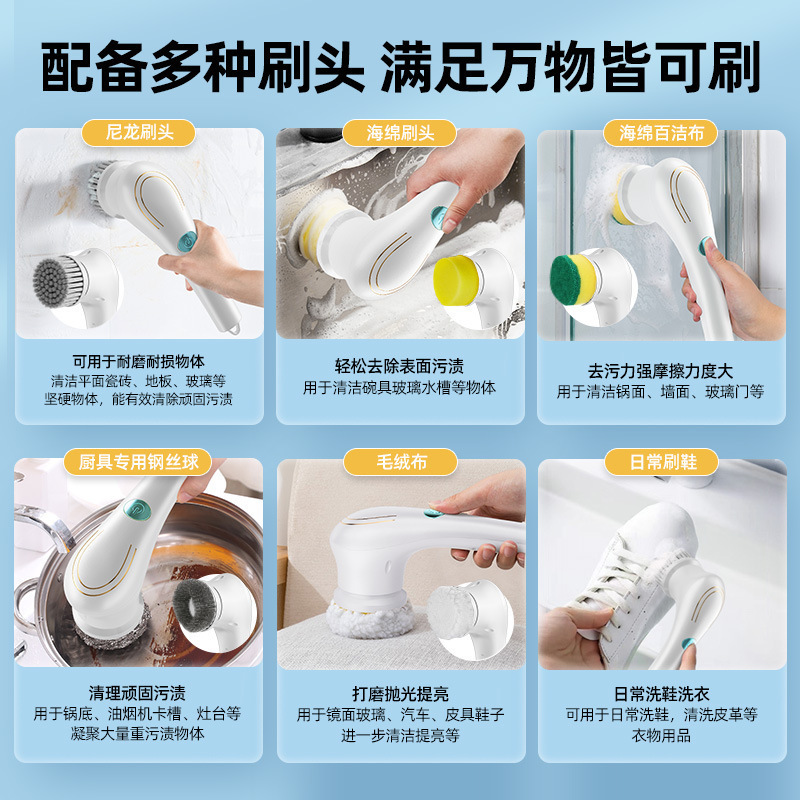 配备多种刷头 满足万物皆可刷

尼龙刷头

可用于耐磨耐损物体
清洁平面瓷砖、地板、玻璃等坚硬物体，能有效清除顽固污渍

海绵刷头

轻松去除表面污渍
用于清洁碗具玻璃水槽等物体

海绵百洁布

去污力强摩擦力度大
用于清洁锅面、墙面、玻璃门等

厨具专用钢丝球

清理顽固污渍
用于锅底、油烟机卡槽、灶台等凝聚大量重污渍物体

毛绒布

打磨抛光提亮
用于镜面玻璃、汽车、皮具鞋子进一步清洁提亮等

日常刷鞋

日常洗鞋洗衣
可用于日常洗鞋，清洗皮革等衣物用品