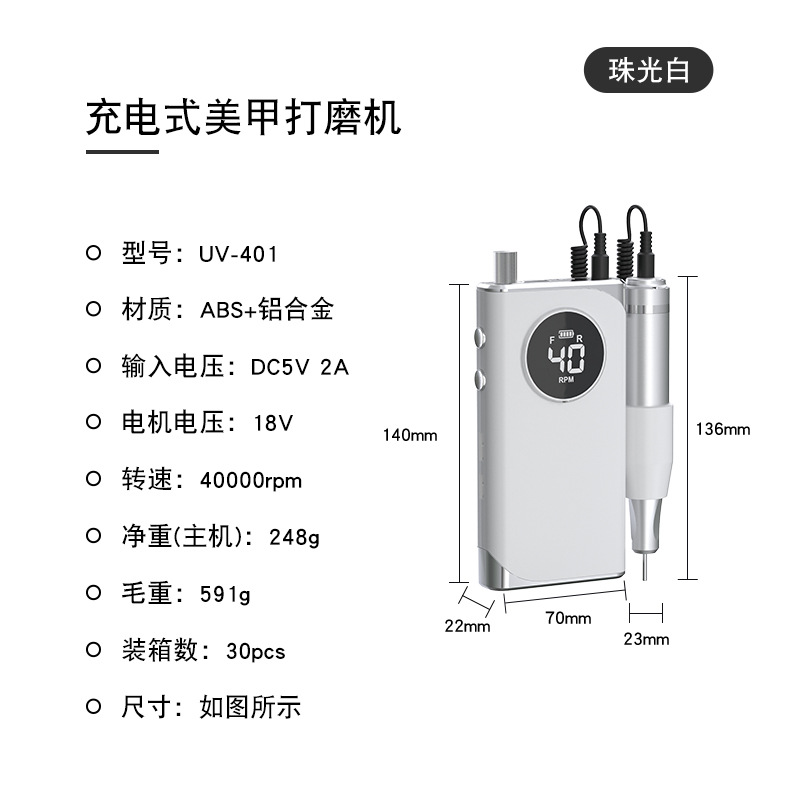 珠光白

充电式美甲打磨机

型号：UV-401

材质：ABS+铝合金

输入电压：DC5V 2A

电机电压：18V

转速：40000rpm

净重(主机)：248g

毛重：591g

装箱数：30pcs

尺寸：如图所示

F R
40
RPM

140mm

136mm

22mm

70mm

23mm