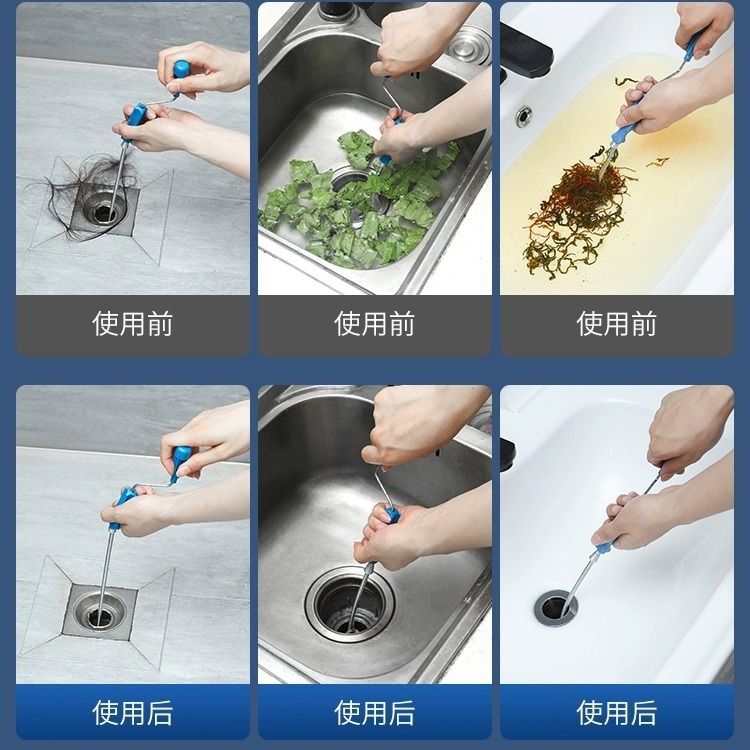 使用前

使用前

使用前

使用后

使用后

使用后