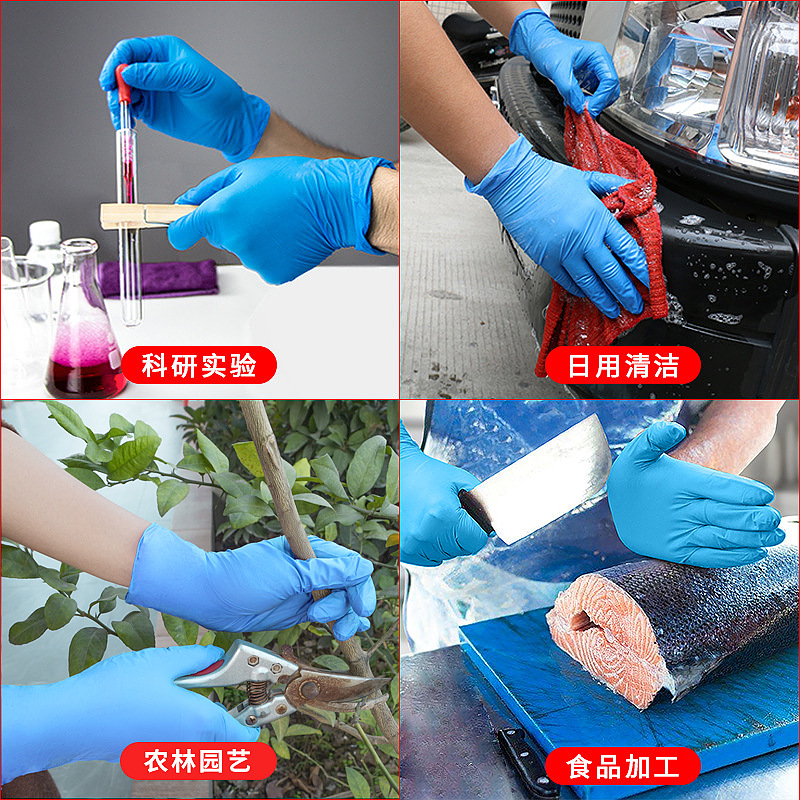 科研实验

日用清洁

农林园艺

食品加工