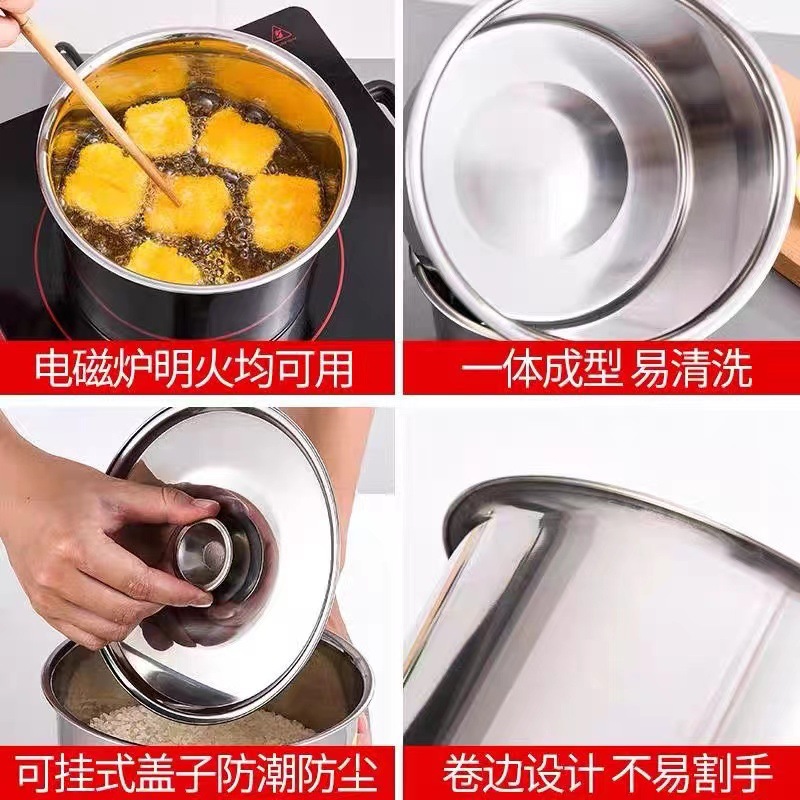 电磁炉明火均可用

一体成型 易清洗

可挂式盖子防潮防尘

卷边设计 不易割手