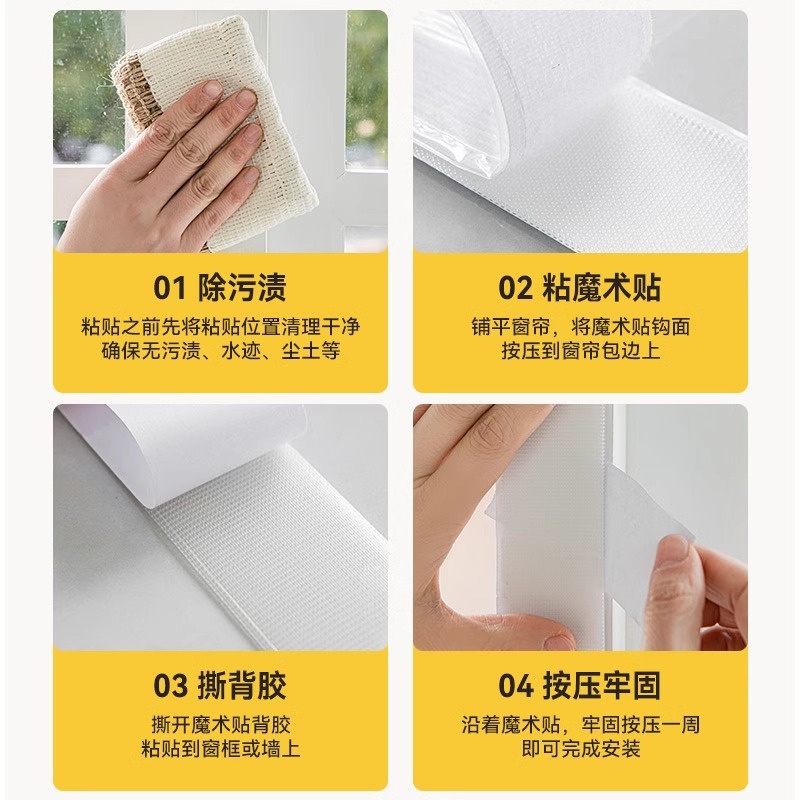 01 除污渍

粘贴之前先将粘贴位置清理干净
确保无污渍、水迹、尘土等

02 粘魔术贴

铺平窗帘，将魔术贴钩面
按压到窗帘包边上

03 撕背胶

撕开魔术贴背胶
粘贴到窗框或墙上

04 按压牢固

沿着魔术贴，牢固按压一周
即可完成安装