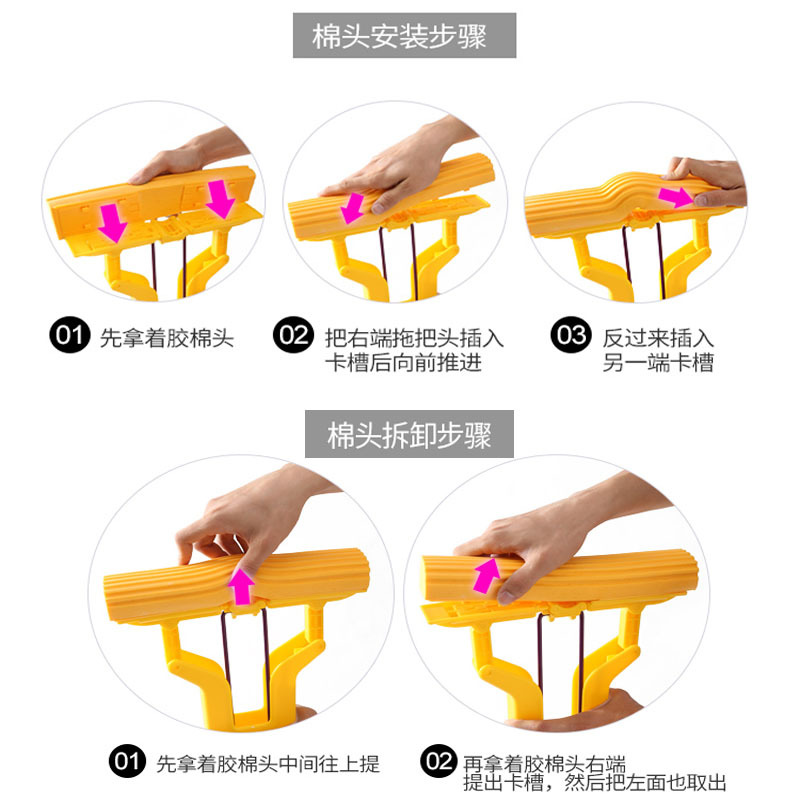 棉头安装步骤

01 先拿着胶棉头

02 把右端拖把头插入卡槽后向前推进

03 反过来插入另一端卡槽

棉头拆卸步骤

01 先拿着胶棉头中间往上提

02 再拿着胶棉头右端提出卡槽，然后把左面也取出