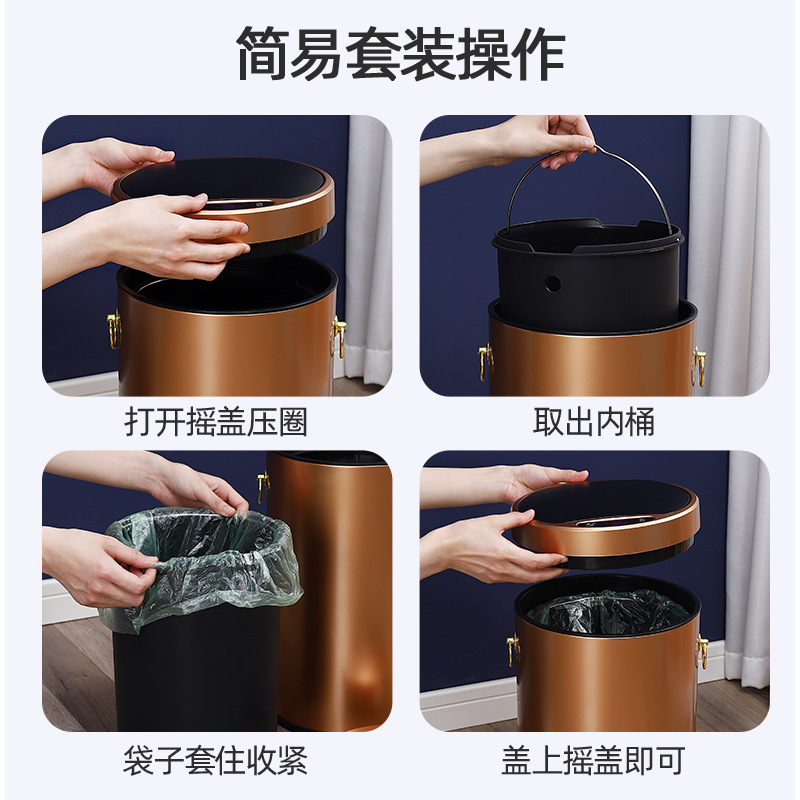 简易套装操作

打开摇盖压圈

取出内桶

袋子套住收紧

盖上摇盖即可