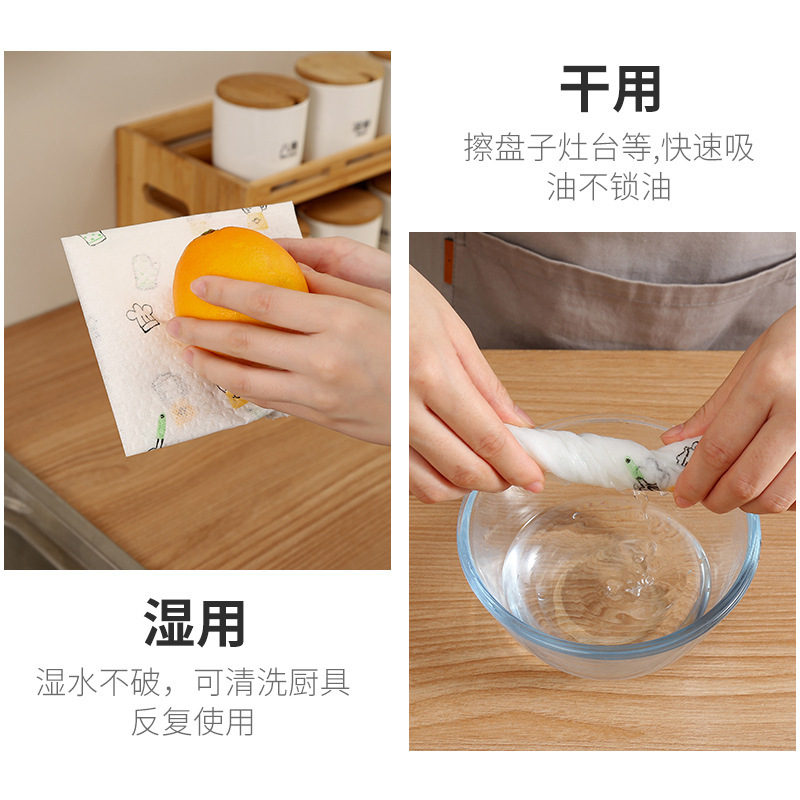 干用

擦盘子灶台等,快速吸油不锁油

湿用

湿水不破，可清洗厨具反复使用