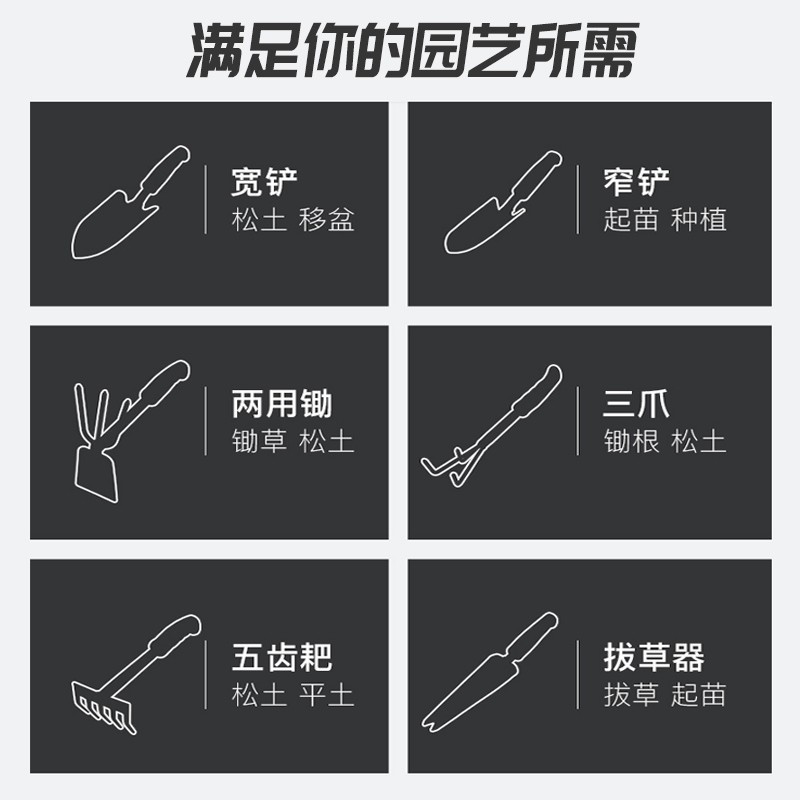 满足你的园艺所需

宽铲
松土 移盆

窄铲
起苗 种植

两用锄
锄草 松土

三爪
锄根 松土

五齿耙
松土 平土

拔草器
拔草 起苗