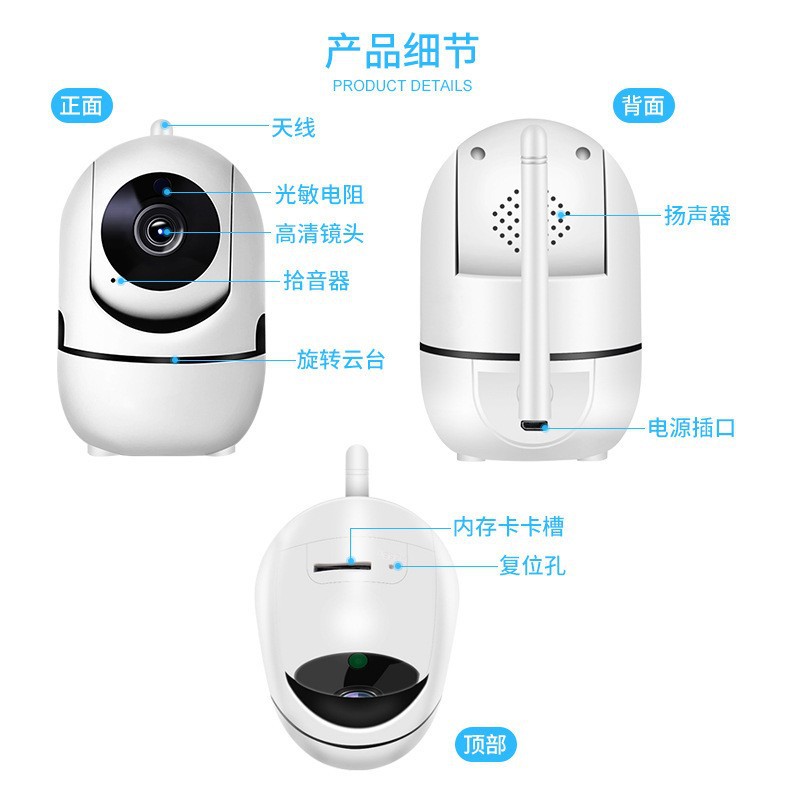 产品细节
PRODUCT DETAILS

正面
天线
光敏电阻
高清镜头
拾音器
旋转云台

背面
扬声器
电源插口

内存卡卡槽
复位孔
顶部