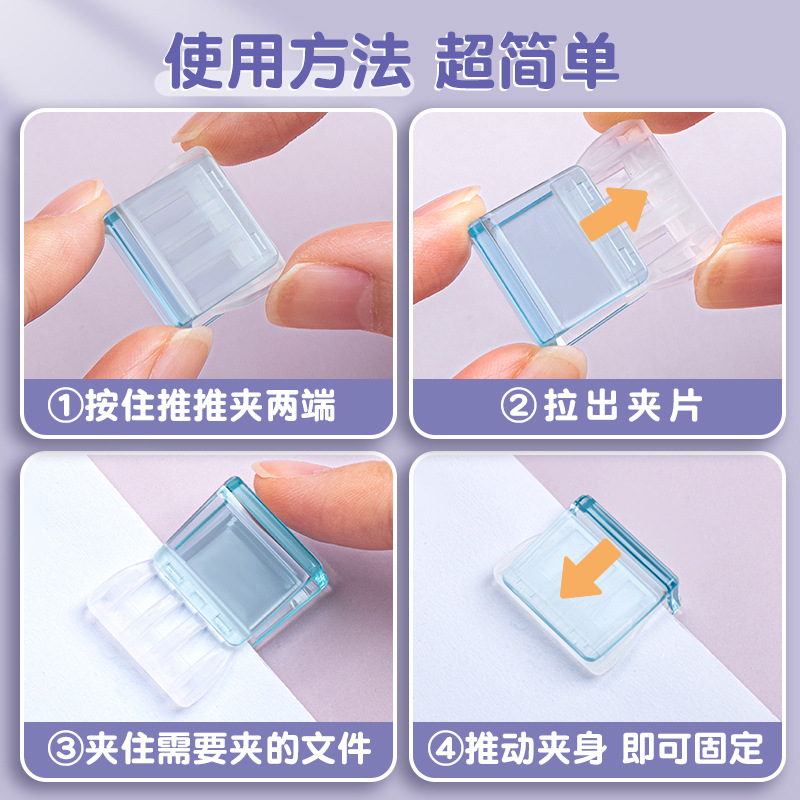 使用方法 超简单

①按住推推夹两端

②拉出夹片

③夹住需要夹的文件

④推动夹身 即可固定