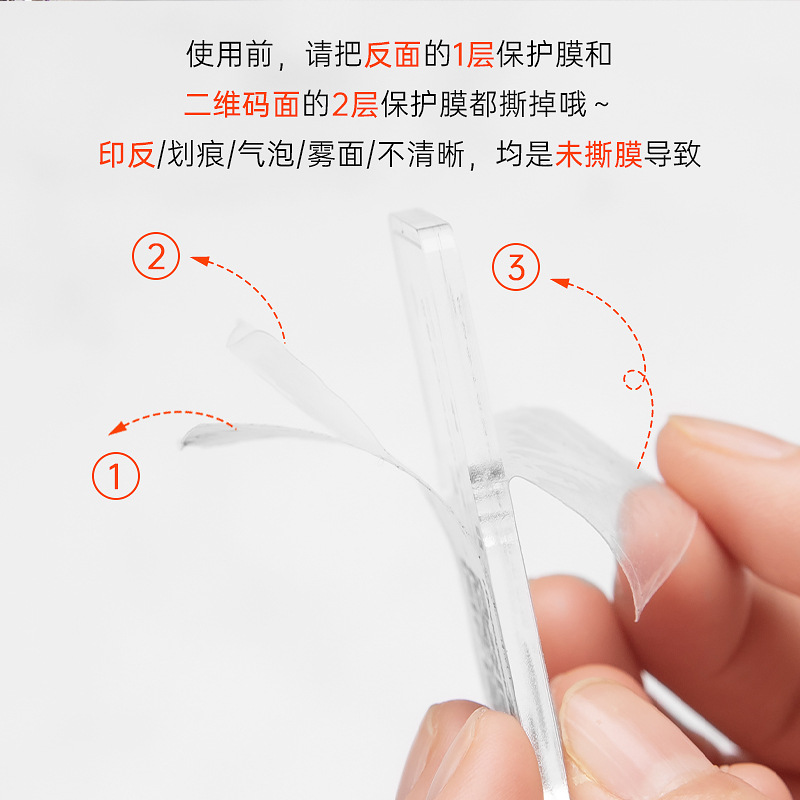 使用前，请把反面的1层保护膜和
二维码面的2层保护膜都撕掉哦~
印反/划痕/气泡/雾面/不清晰，均是未撕膜导致

②

③

①