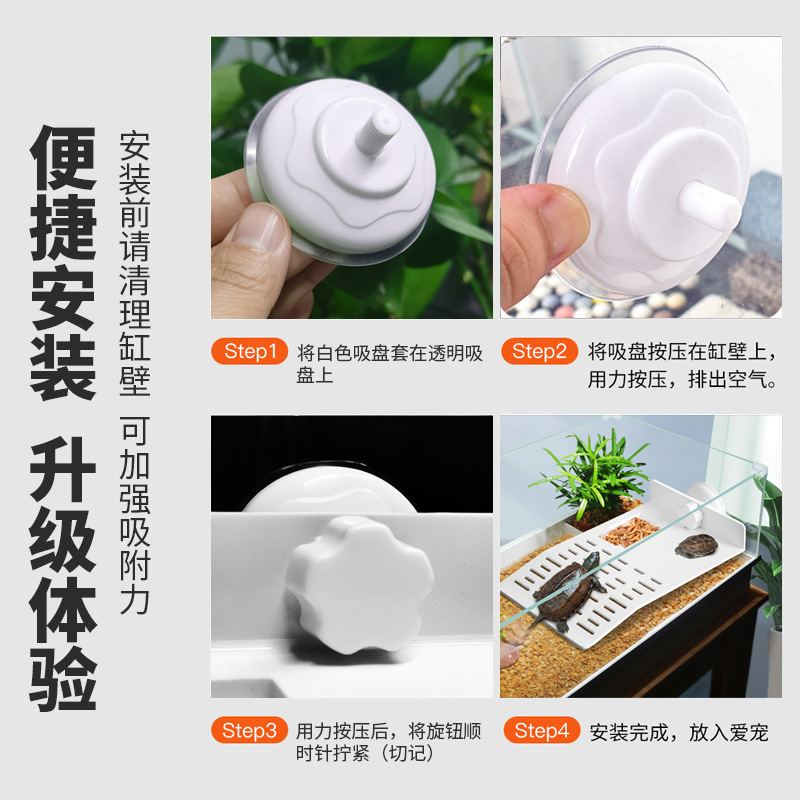 便捷安装 升级体验

安装前请清理缸壁 可加强吸附力

Step1 将白色吸盘套在透明吸盘上

Step2 将吸盘按压在缸壁上，用力按压，排出空气。

Step3 用力按压后，将旋钮顺时针拧紧（切记）

Step4 安装完成，放入爱宠