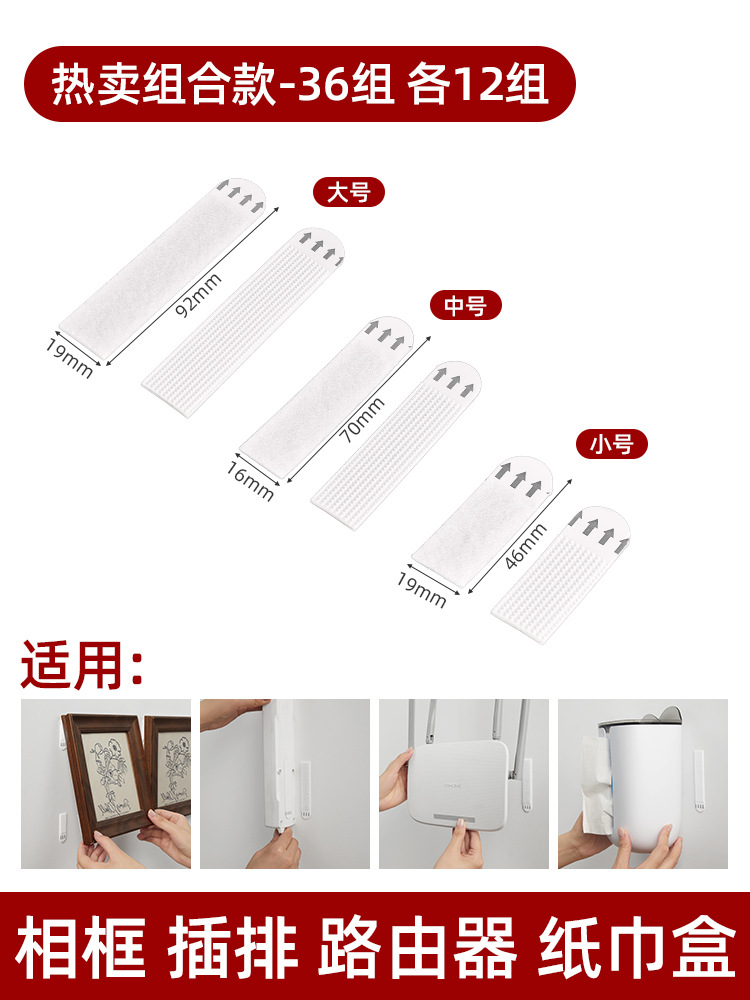 热卖组合款-36组 各12组

大号

92mm

19mm

中号

70mm

16mm

小号

46mm

19mm

适用:

相框 插排 路由器 纸巾盒