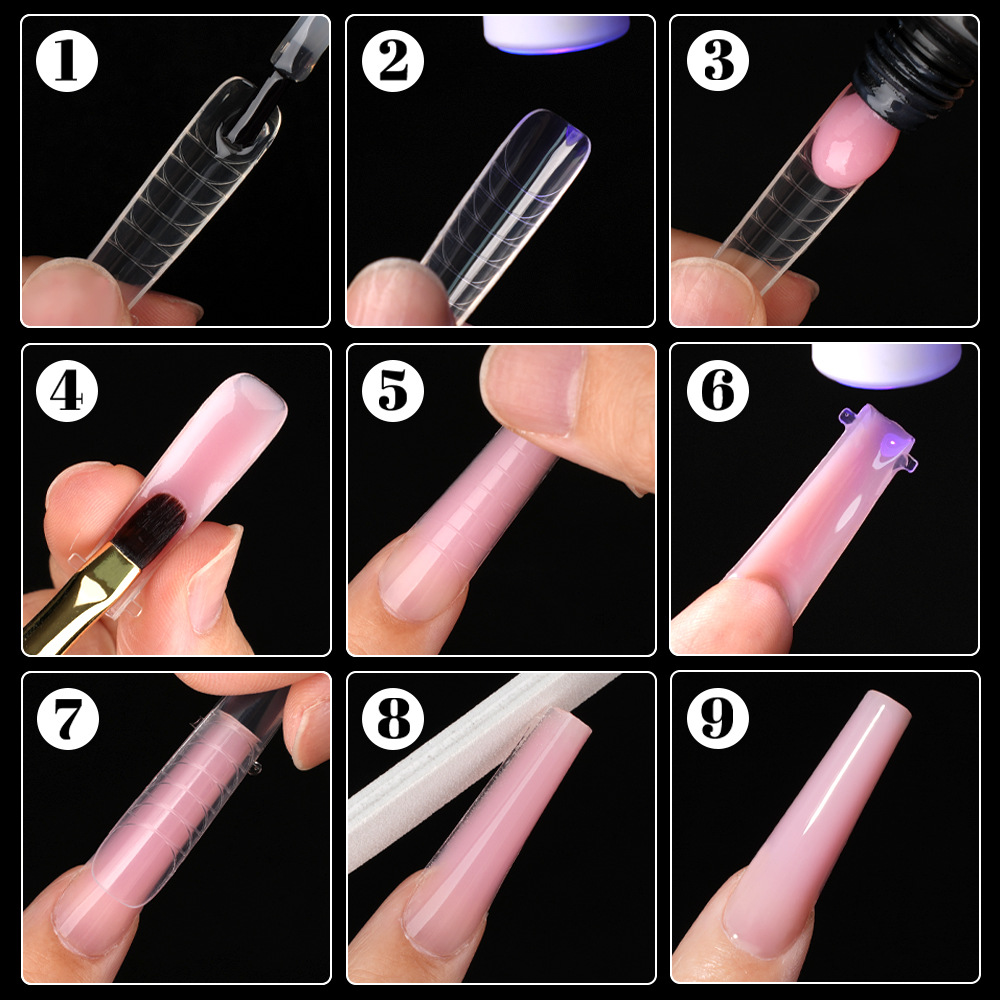 1

2

3

4

5

6

7

8

9