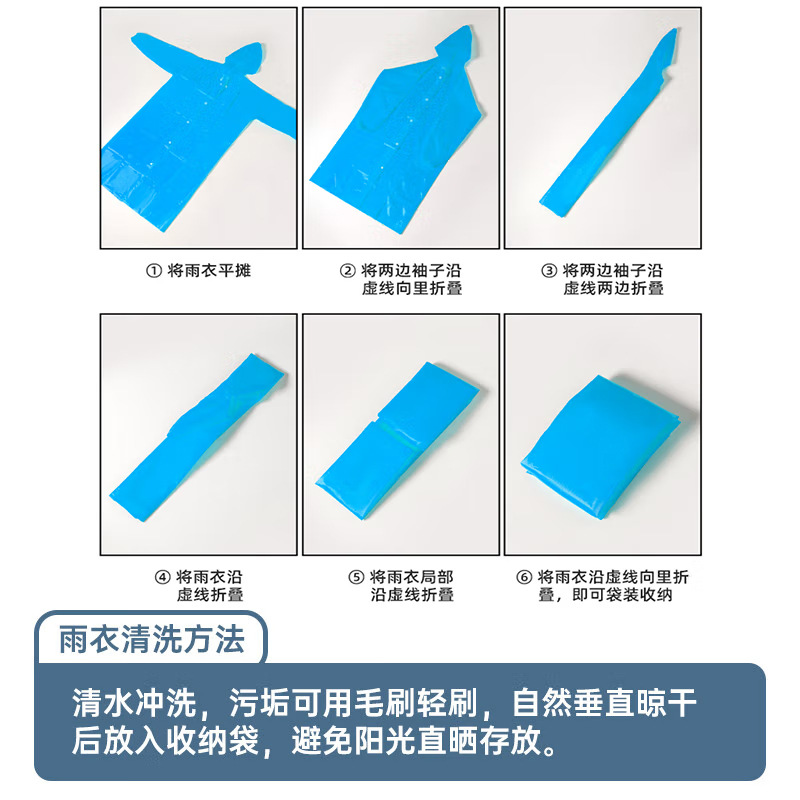 ① 将雨衣平摊

② 将两边袖子沿虚线向里折叠

③ 将两边袖子沿虚线两边折叠

④ 将雨衣沿虚线折叠

⑤ 将雨衣局部沿虚线折叠

⑥ 将雨衣沿虚线向里折叠，即可袋装收纳

雨衣清洗方法

清水冲洗，污垢可用毛刷轻刷，自然垂直晾干后放入收纳袋，避免阳光直晒存放。