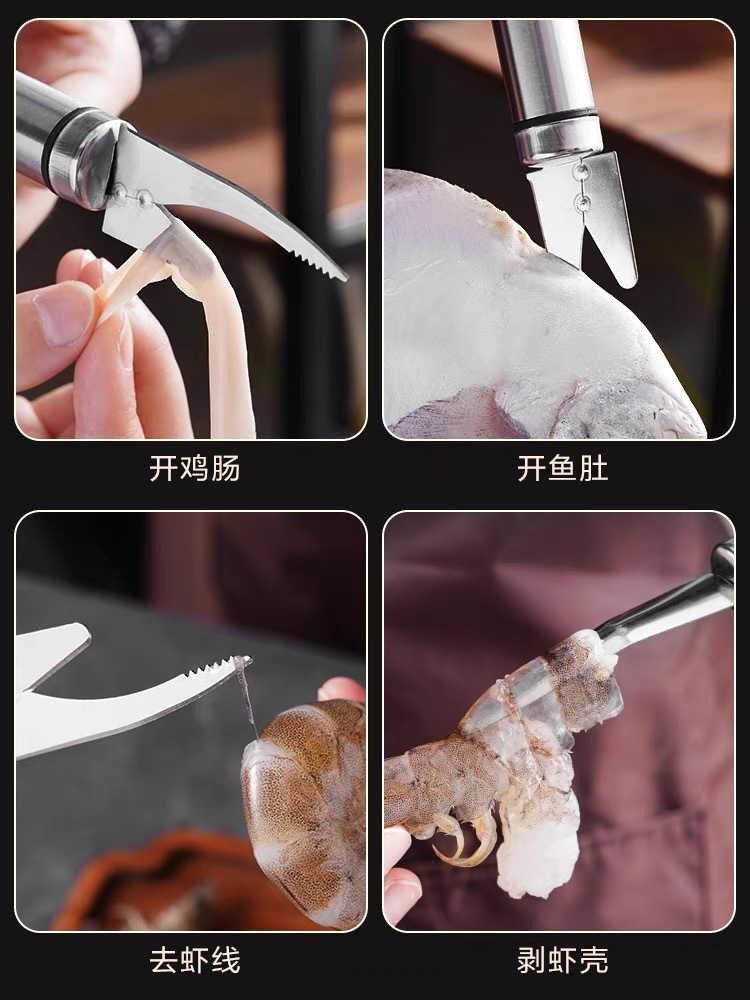 开鸡肠

开鱼肚

去虾线

剥虾壳