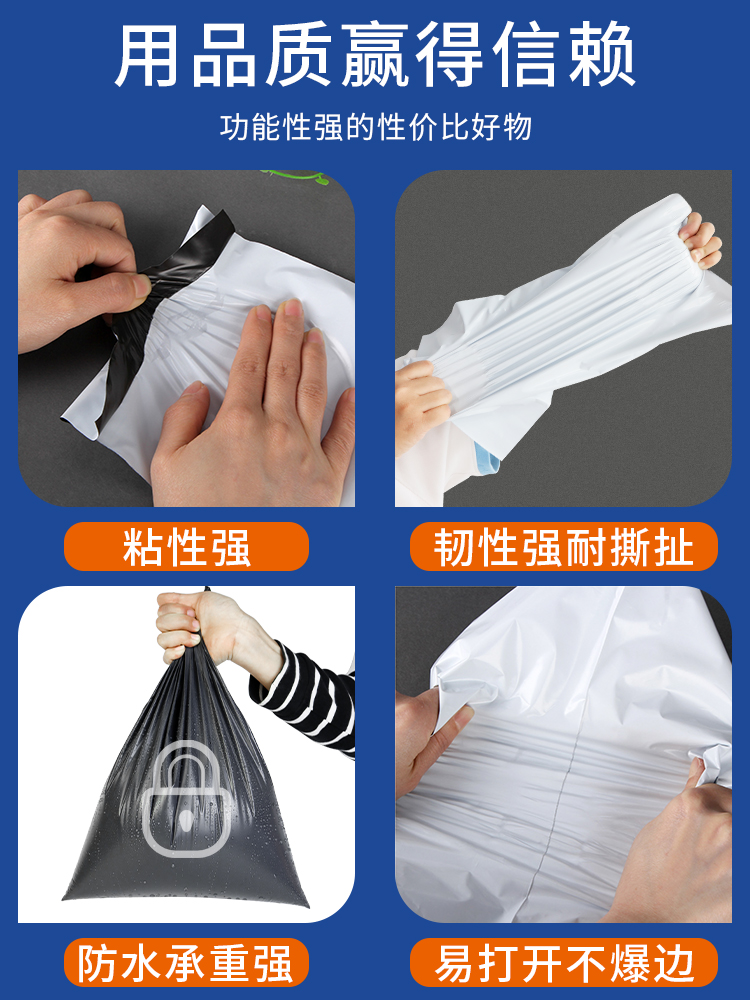 用品质赢得信赖

功能性强的性价比好物

粘性强

韧性强耐撕扯

防水承重强

易打开不爆边