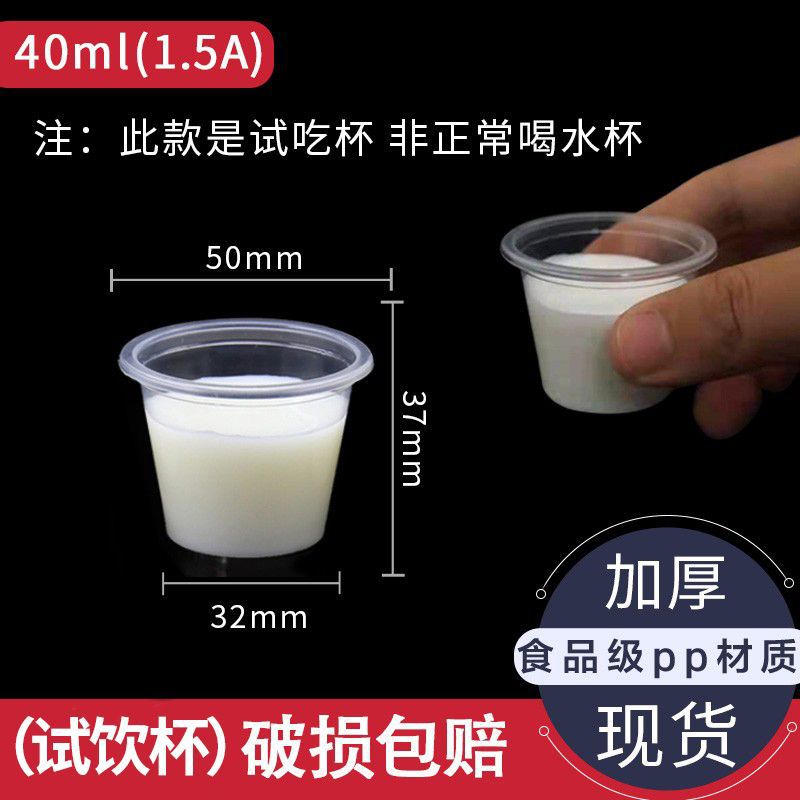 40ml(1.5A)

注：此款是试吃杯 非正常喝水杯

50mm

37mm

32mm

加厚

食品级pp材质

现货

(试饮杯) 破损包赔