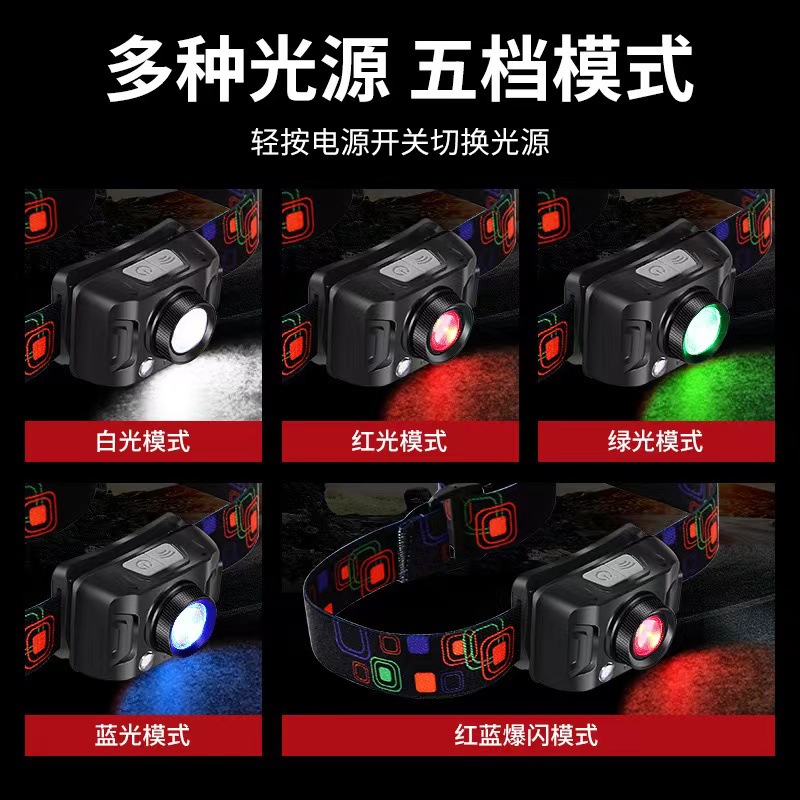 多种光源 五档模式

轻按电源开关切换光源

白光模式

红光模式

绿光模式

蓝光模式

红蓝爆闪模式