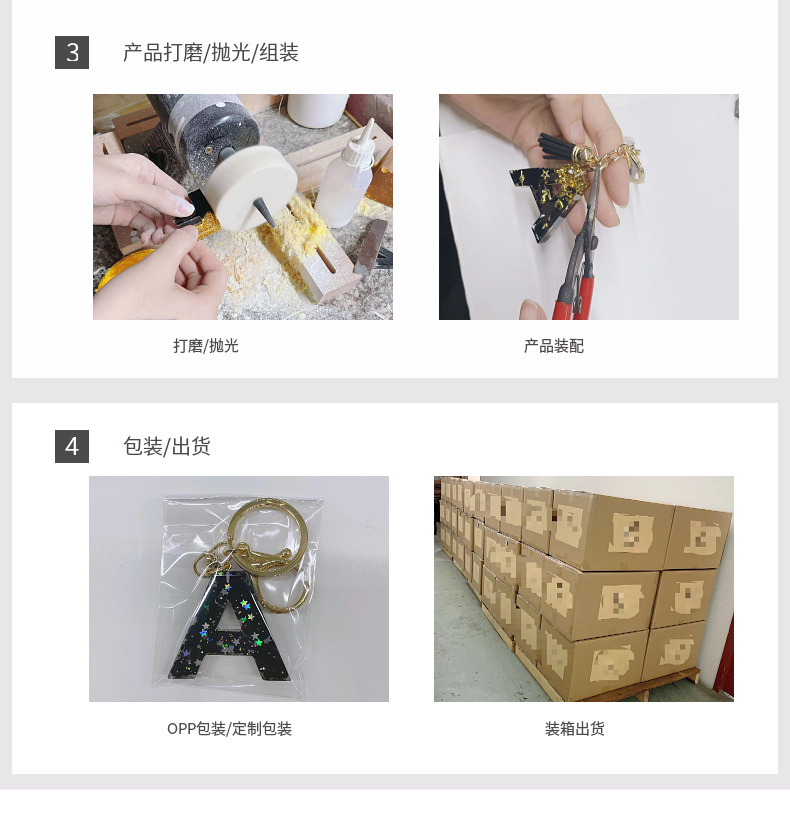 3 产品打磨/抛光/组装

打磨/抛光

产品装配

4 包装/出货

A

OPP包装/定制包装

装箱出货