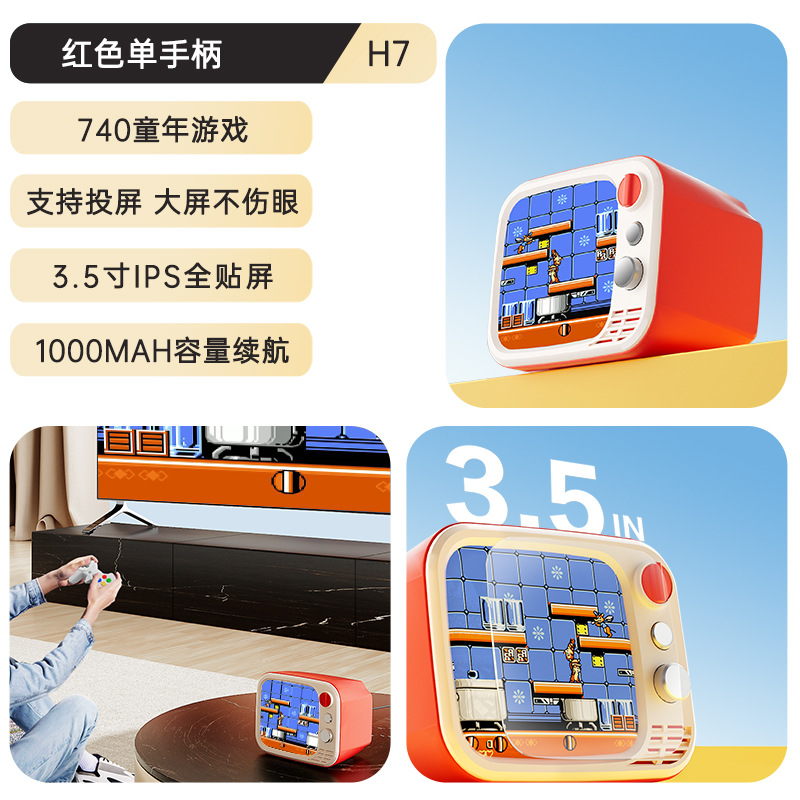 红色单手柄

H7

740童年游戏

支持投屏 大屏不伤眼

3.5寸IPS全贴屏

1000MAH容量续航

3.5 IN