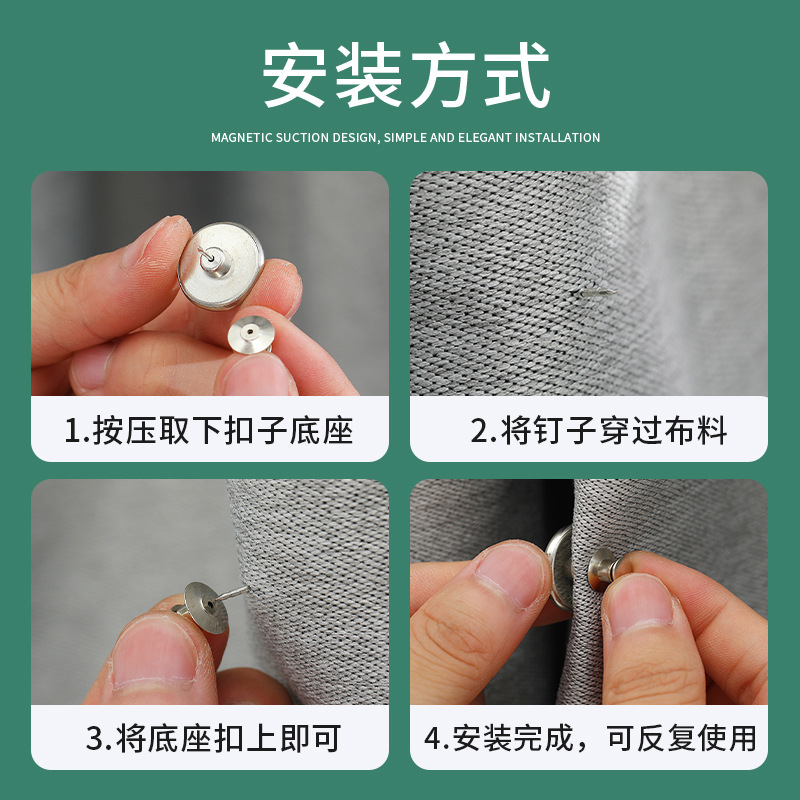 安装方式

MAGNETIC SUCTION DESIGN, SIMPLE AND ELEGANT INSTALLATION

1.按压取下扣子底座

2.将钉子穿过布料

3.将底座扣上即可

4.安装完成，可反复使用