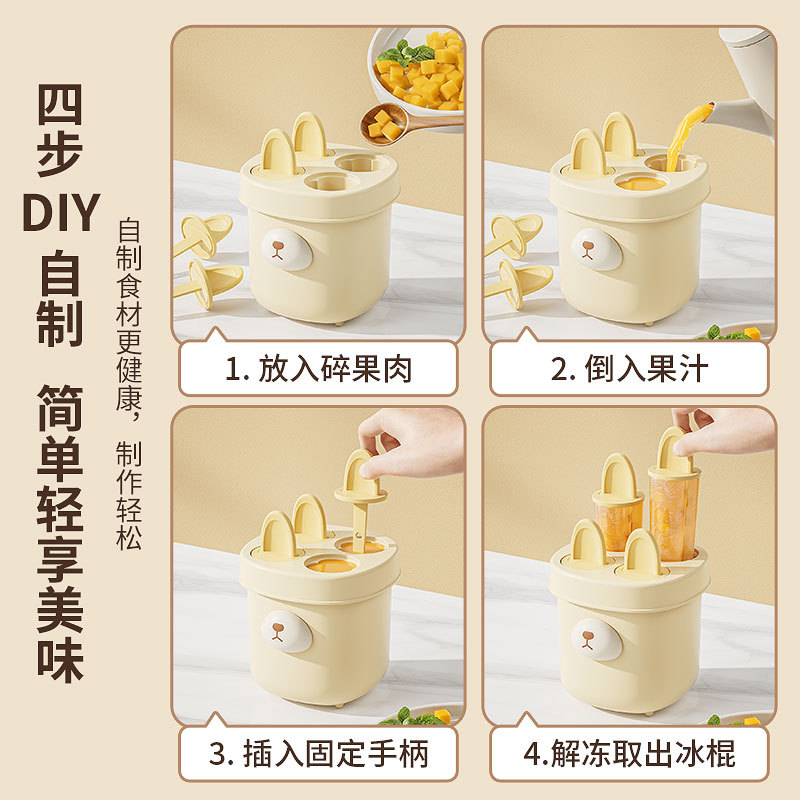 四步DIY自制

简单轻享美味

自制食材更健康，制作轻松

1. 放入碎果肉

2. 倒入果汁

3. 插入固定手柄

4.解冻取出冰棍