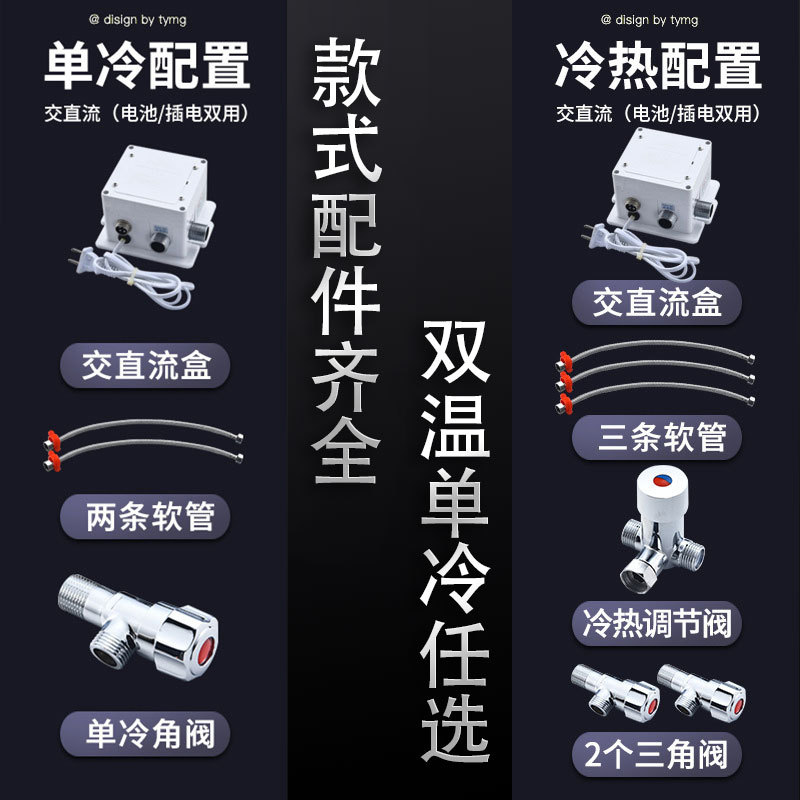 @ disign by tymg
单冷配置
交直流（电池/插电双用）

交直流盒

两条软管

单冷角阀

款式配件齐全

双温单冷任选

@ disign by tymg
冷热配置
交直流（电池/插电双用）

交直流盒

三条软管

冷热调节阀

2个三角阀