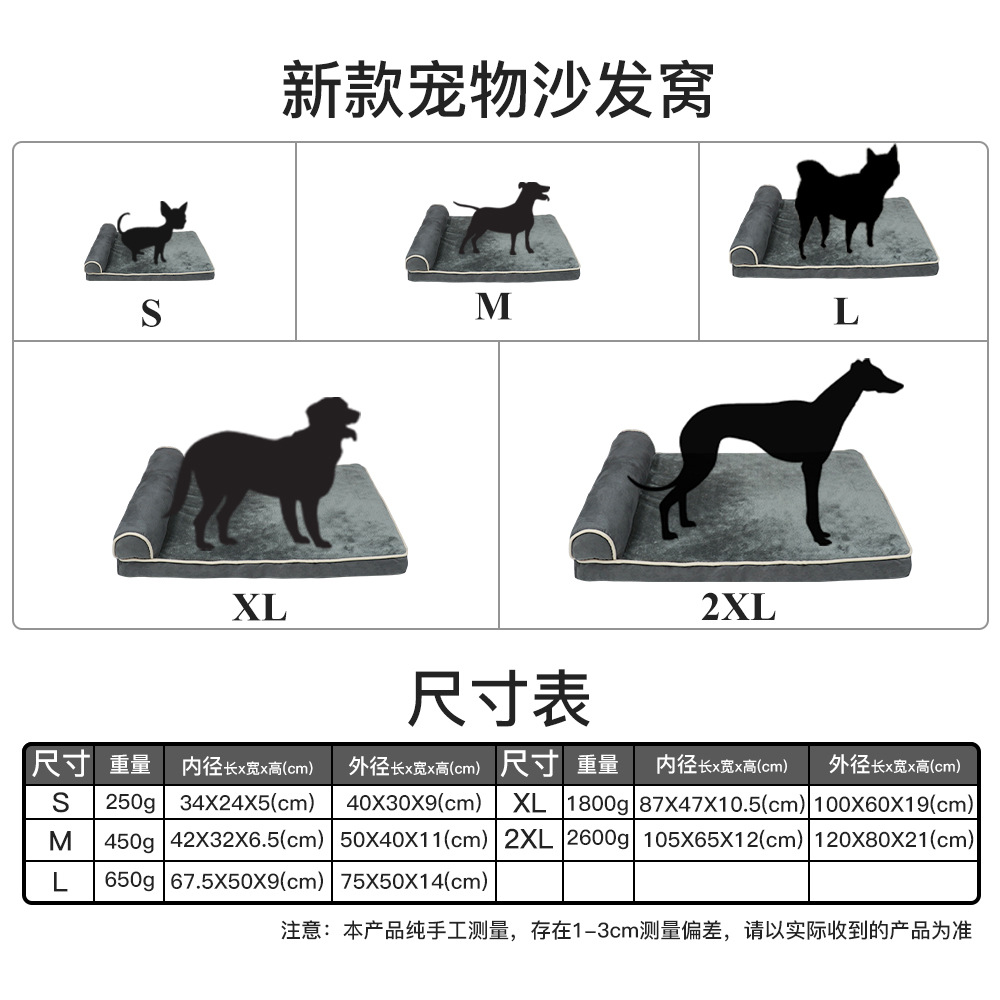 新款宠物沙发窝

S

M

L

XL

2XL

尺寸表

| 尺寸 | 重量 | 内径长x宽x高(cm) | 外径长x宽x高(cm) | 尺寸 | 重量 | 内径长x宽x高(cm) | 外径长x宽x高(cm) |
|---|---|---|---|---|---|---|---|
| S | 250g | 34X24X5(cm) | 40X30X9(cm) | XL | 1800g | 87X47X10.5(cm) | 100X60X19(cm) |
| M | 450g | 42X32X6.5(cm) | 50X40X11(cm) | 2XL | 2600g | 105X65X12(cm) | 120X80X21(cm) |
| L | 650g | 67.5X50X9(cm) | 75X50X14(cm) | | | | |

注意：本产品纯手工测量，存在1-3cm测量偏差，请以实际收到的产品为准