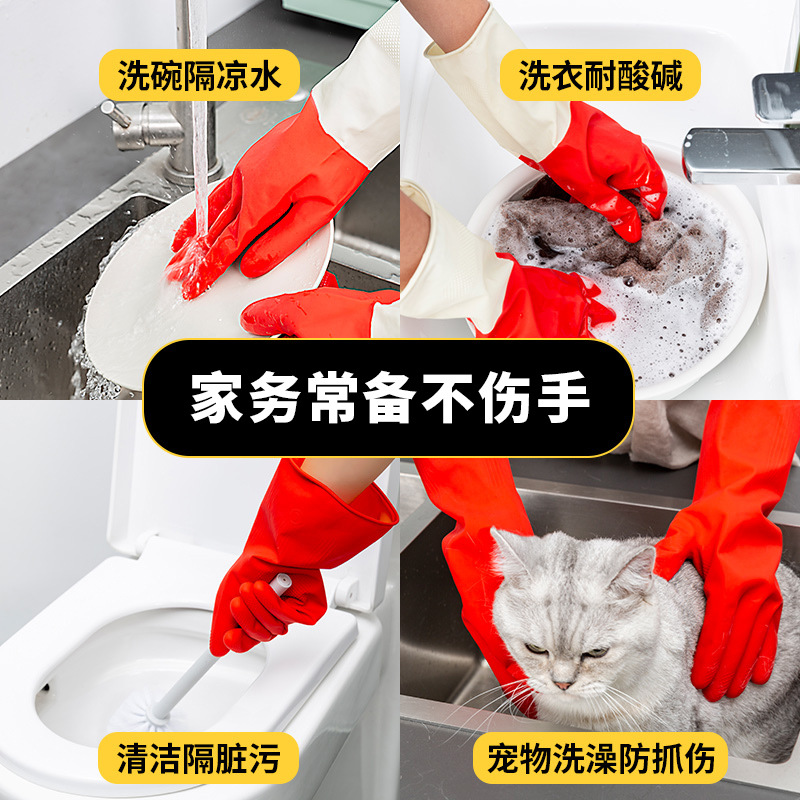 洗碗隔凉水

洗衣耐酸碱

家务常备不伤手

清洁隔脏污

宠物洗澡防抓伤