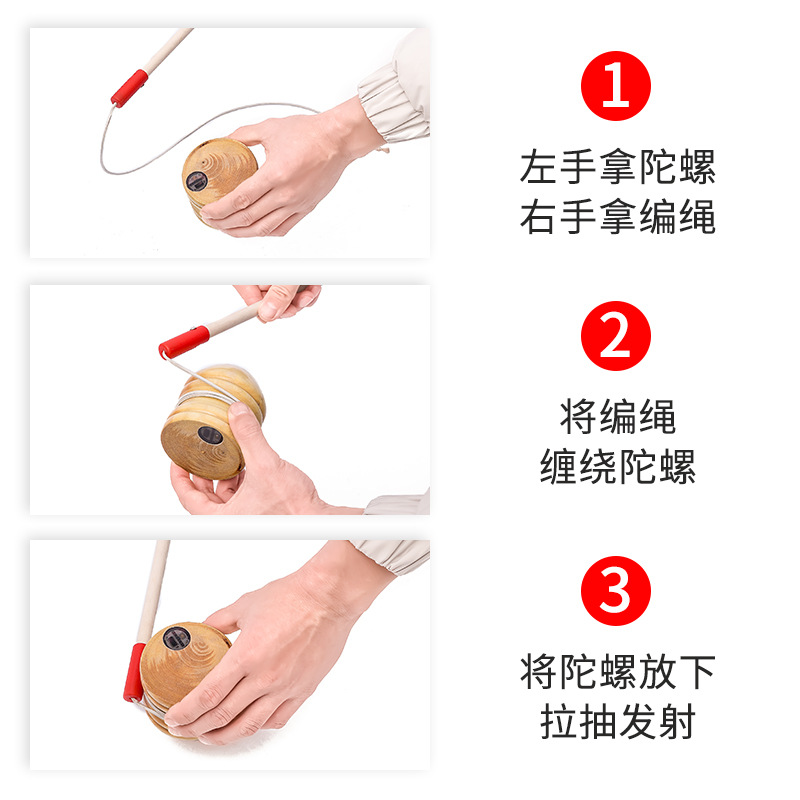 1

左手拿陀螺
右手拿编绳

2

将编绳
缠绕陀螺

3

将陀螺放下
拉抽发射