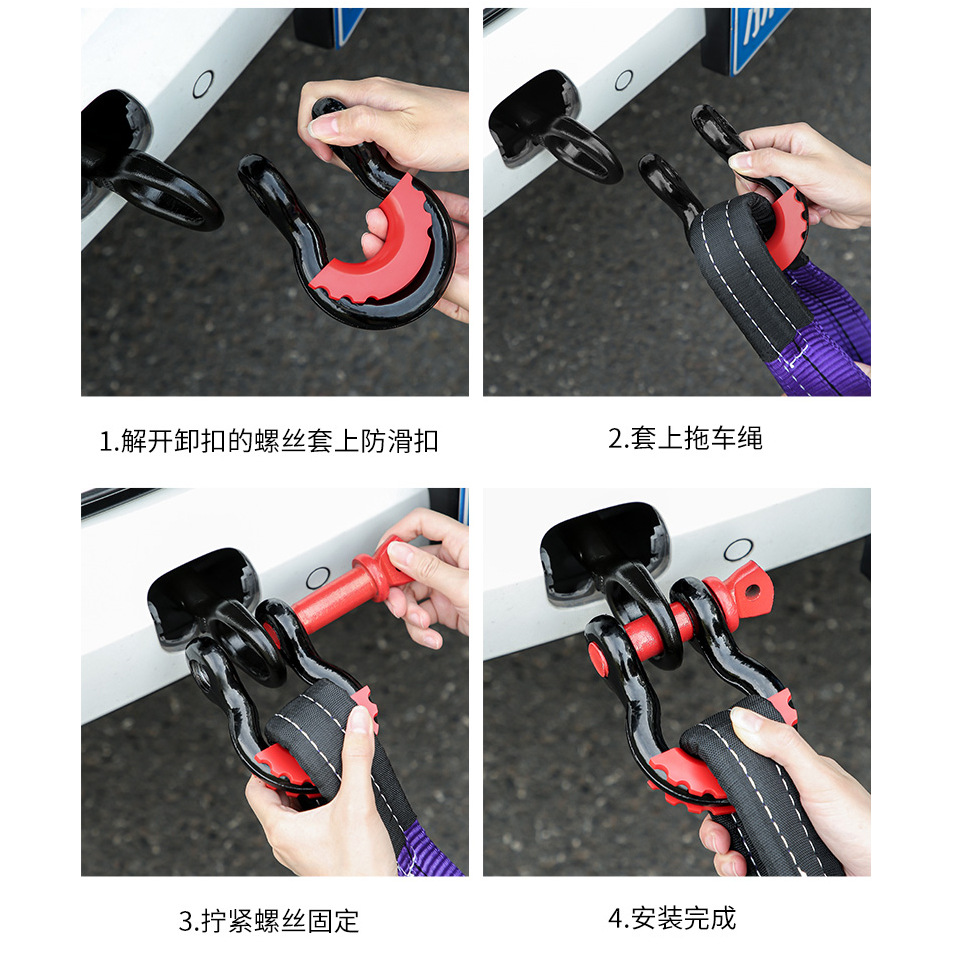 1.解开卸扣的螺丝套上防滑扣

2.套上拖车绳

3.拧紧螺丝固定

4.安装完成