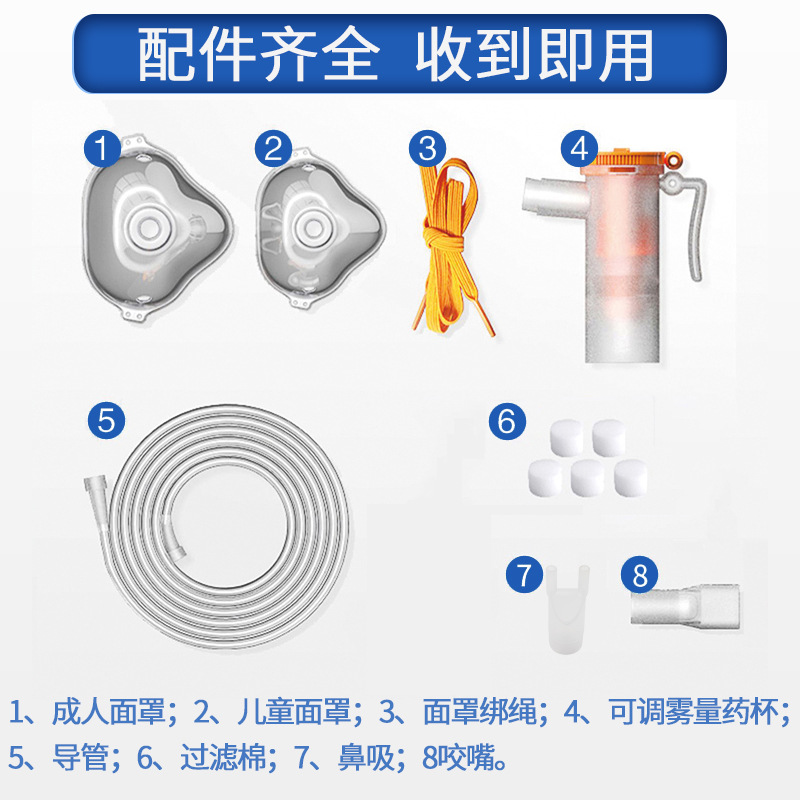 配件齐全 收到即用

1

2

3

4

5

6

7

8

1、成人面罩；2、儿童面罩；3、面罩绑绳；4、可调雾量药杯；5、导管；6、过滤棉；7、鼻吸；8咬嘴。