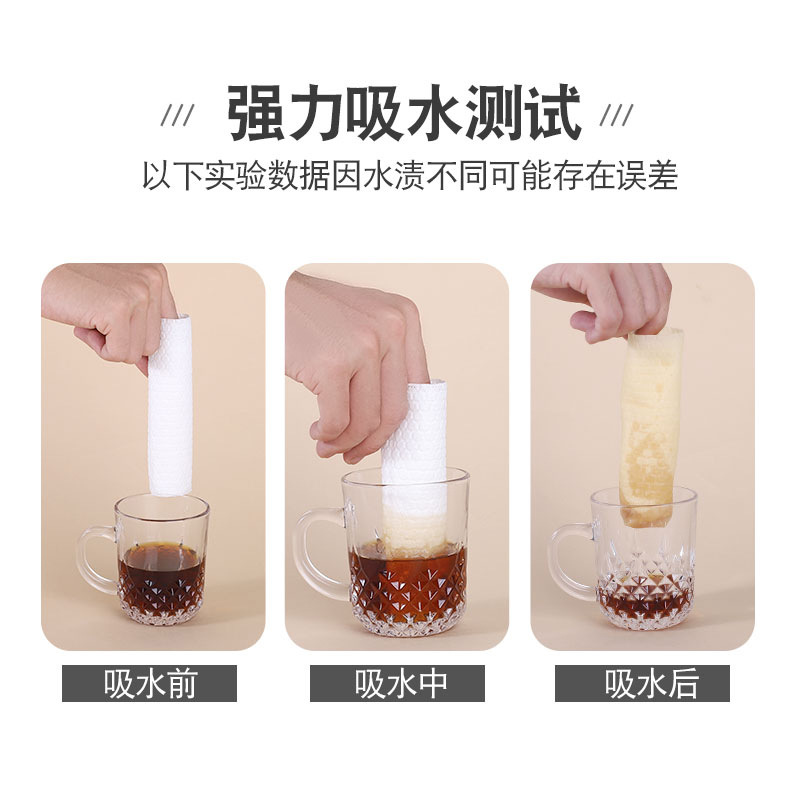 /// 强力吸水测试 ///

以下实验数据因水渍不同可能存在误差

吸水前

吸水中

吸水后