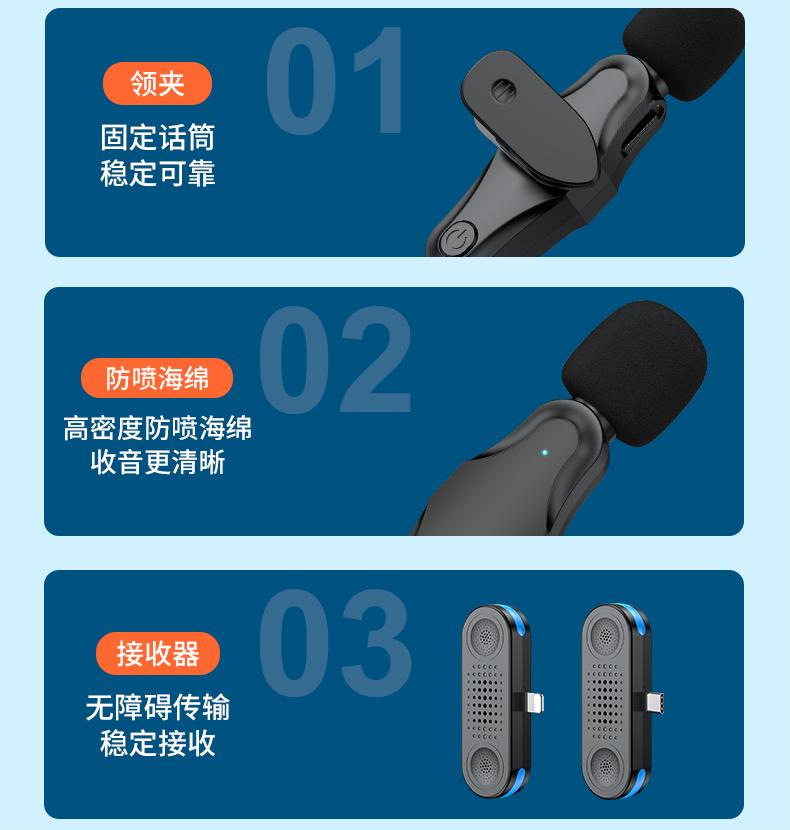 01

领夹

固定话筒
稳定可靠

02

防喷海绵

高密度防喷海绵
收音更清晰

03

接收器

无障碍传输
稳定接收