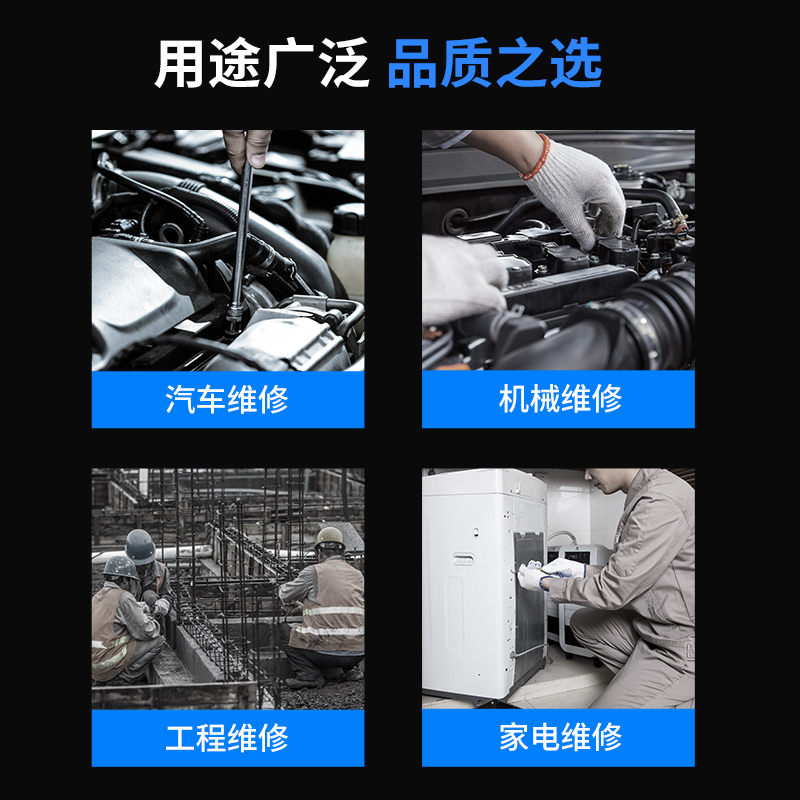 用途广泛 品质之选

汽车维修

机械维修

工程维修

家电维修