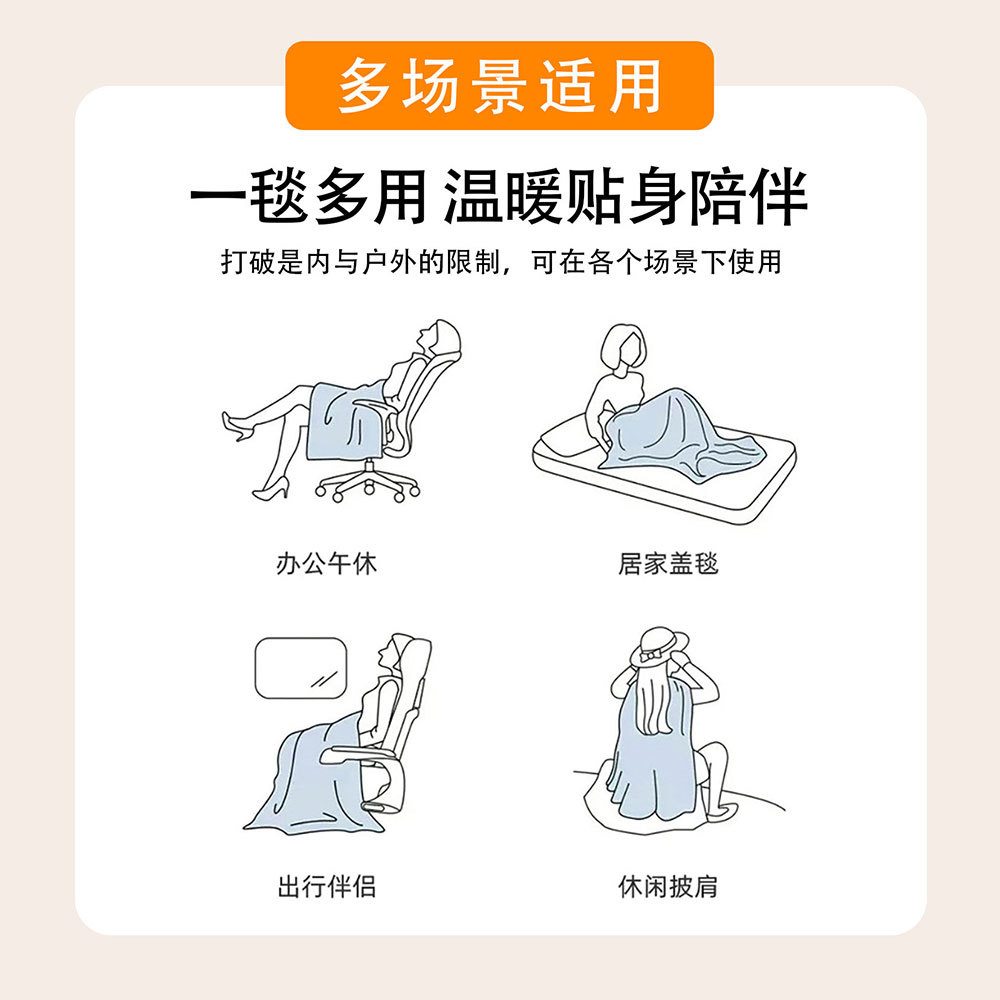 多场景适用

一毯多用 温暖贴身陪伴

打破是内与户外的限制，可在各个场景下使用

办公午休

居家盖毯

出行伴侣

休闲披肩